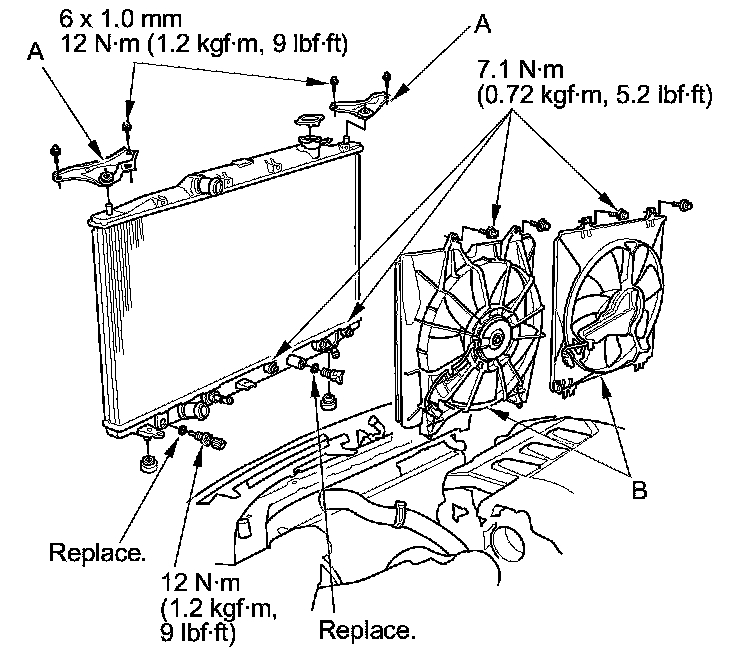 6 x 1.0 mm
12 N·m (1.2 kgf·m, 9 lbf·ft)

A

A

7.1 N·m
(0.72 kgf·m, 5.2 lbf·ft)

B

Replace.

12 N·m
(1.2 kgf·m,
9 lbf·ft)

Replace.