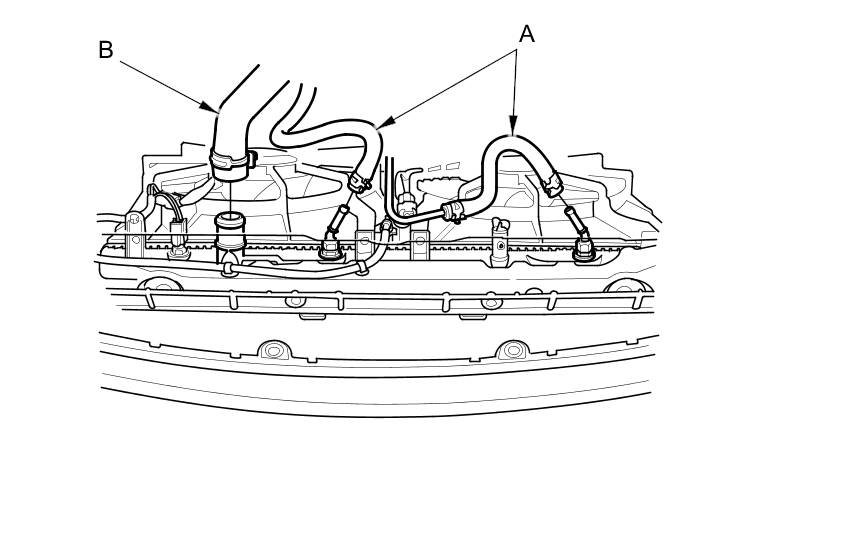 B

A