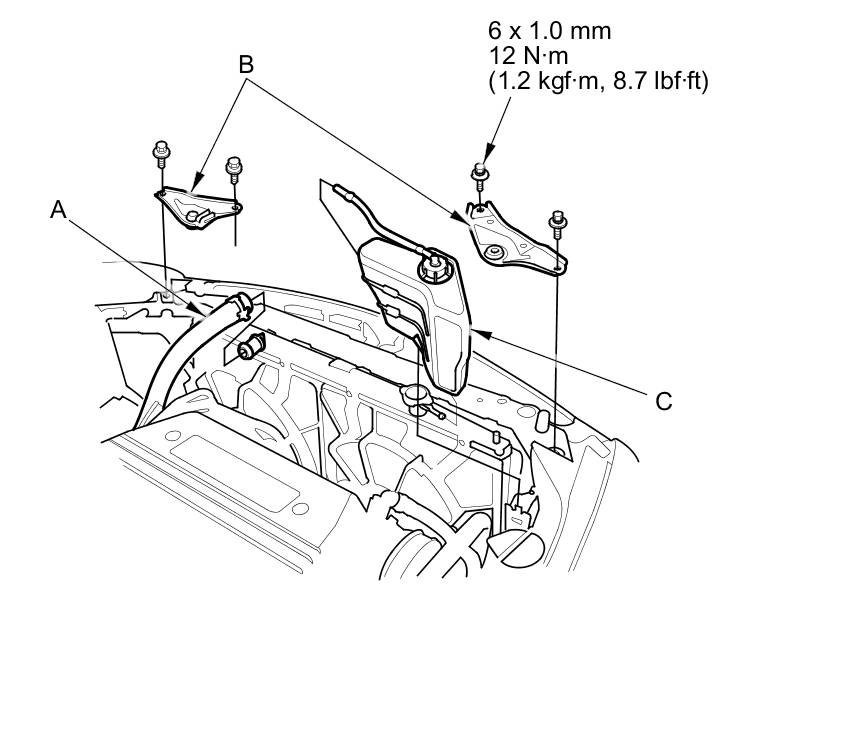 6 x 1.0 mm
12 N·m
(1.2 kgf·m, 8.7 lbf·ft)

B

A

C