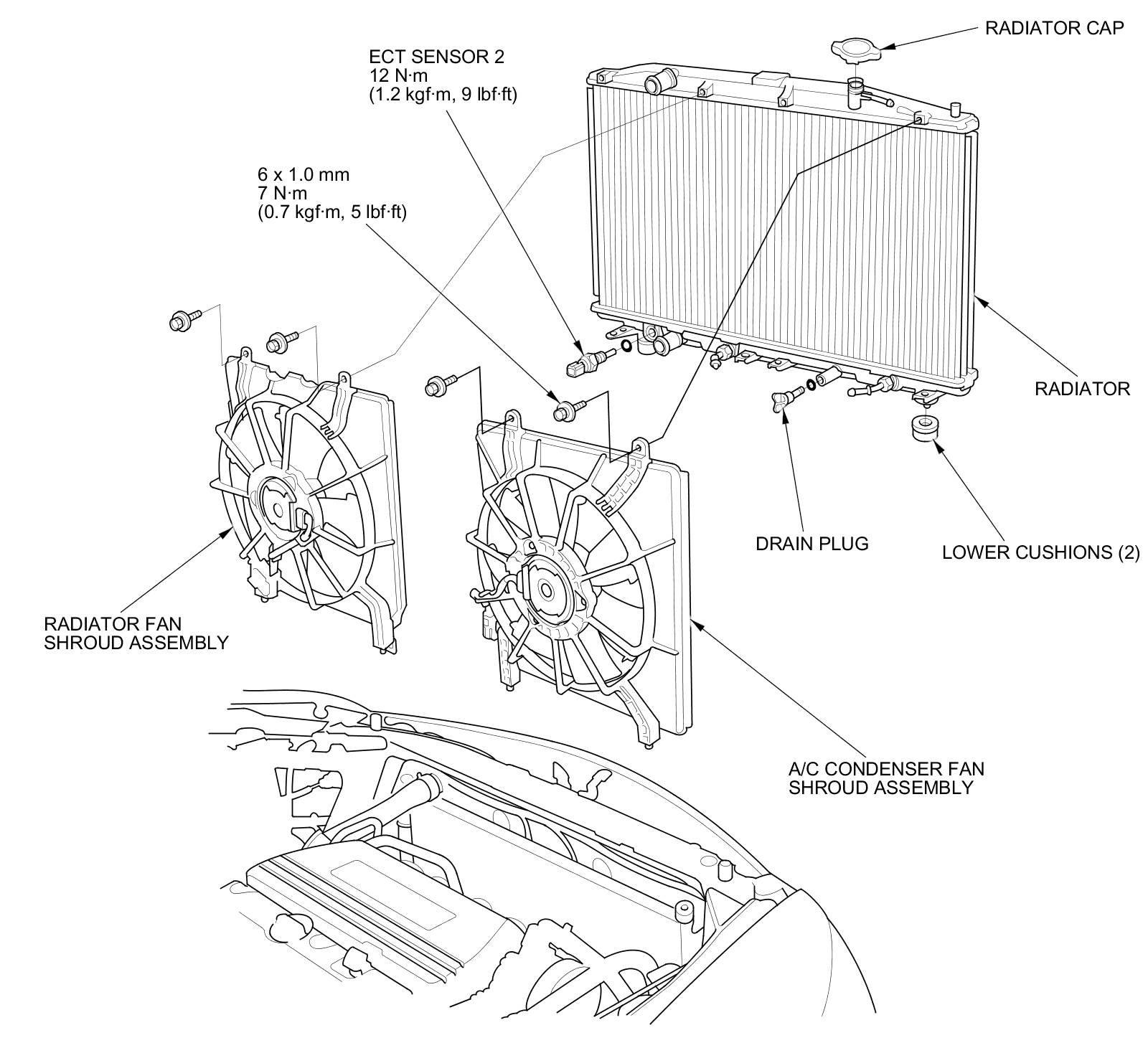 RADIATOR CAP

ECT SENSOR 2
12 N·m
(1.2 kgf·m, 9 lbf·ft)

6 x 1.0 mm
7 N·m
(0.7 kgf·m, 5 lbf·ft)

RADIATOR

DRAIN PLUG

LOWER CUSHIONS (2)

RADIATOR FAN
SHROUD ASSEMBLY

A/C CONDENSER FAN
SHROUD ASSEMBLY