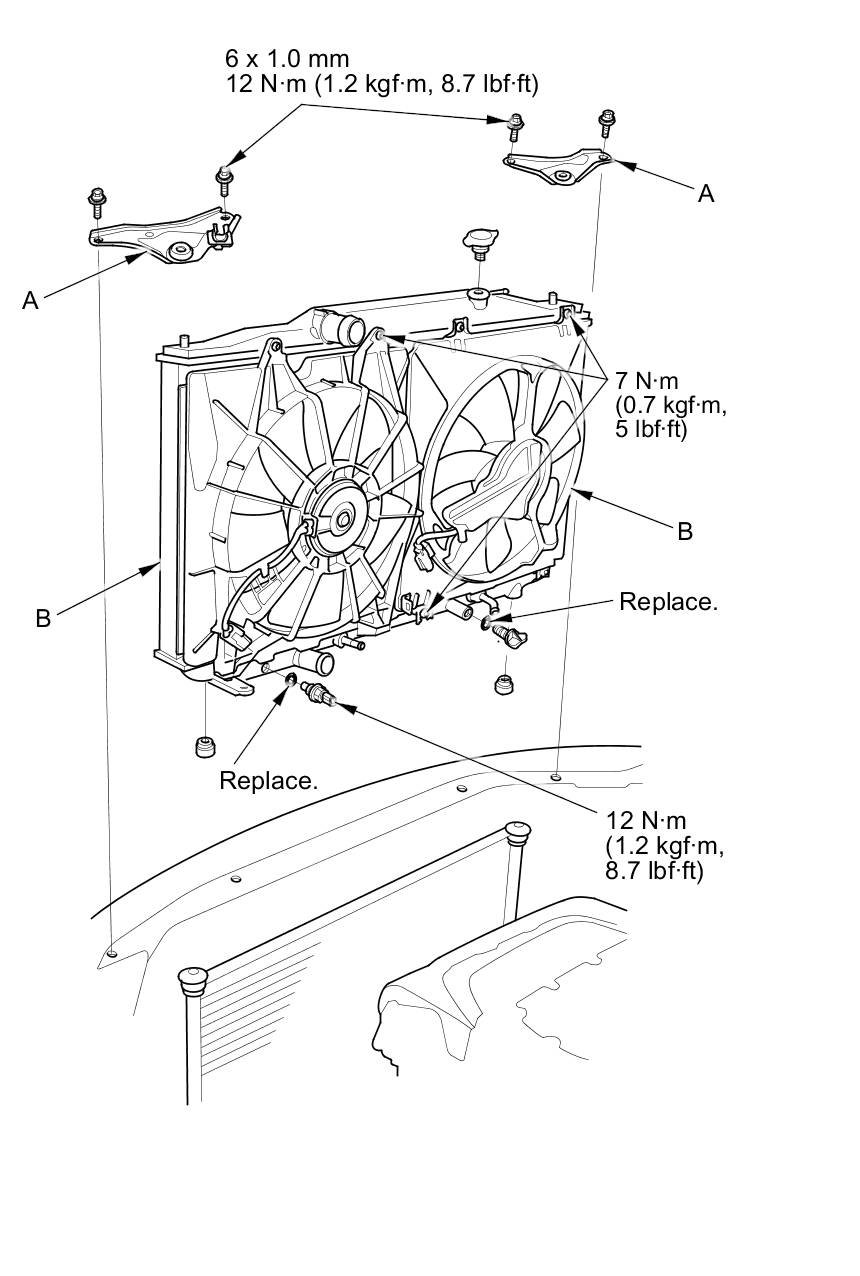 6 x 1.0 mm
12 N·m (1.2 kgf·m, 8.7 lbf·ft)

A

A

7 N·m
(0.7 kgf·m,
5 lbf·ft)

B

B

Replace.

Replace.

12 N·m
(1.2 kgf·m,
8.7 lbf·ft)