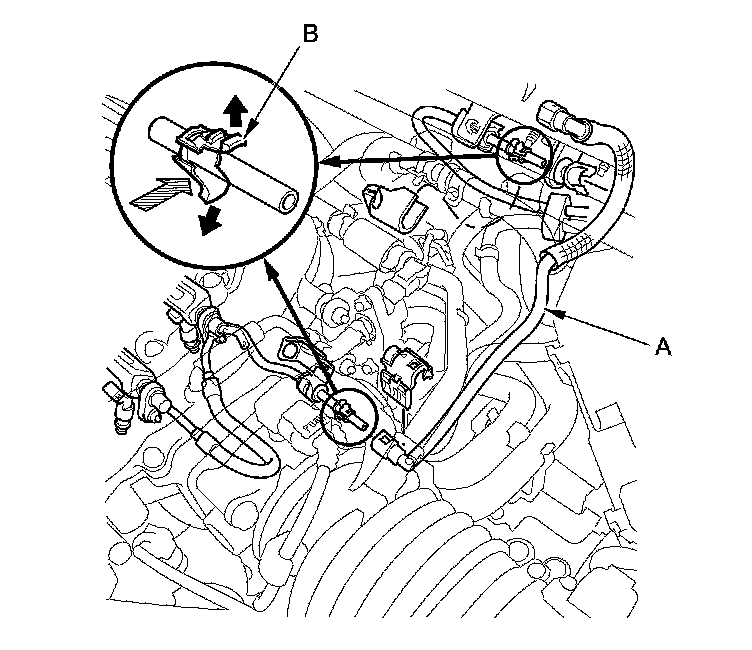 B

A