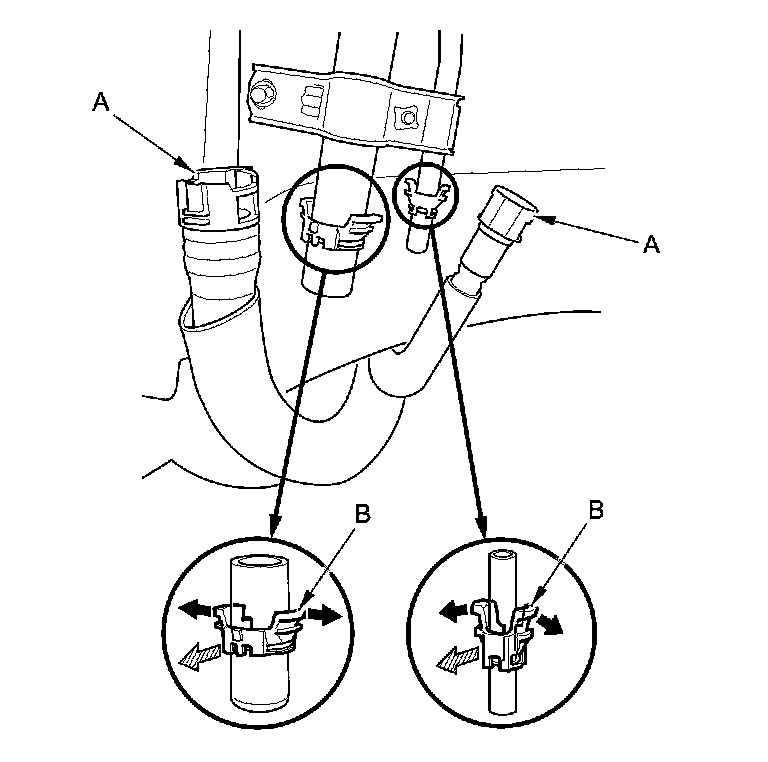 A

A

B

B