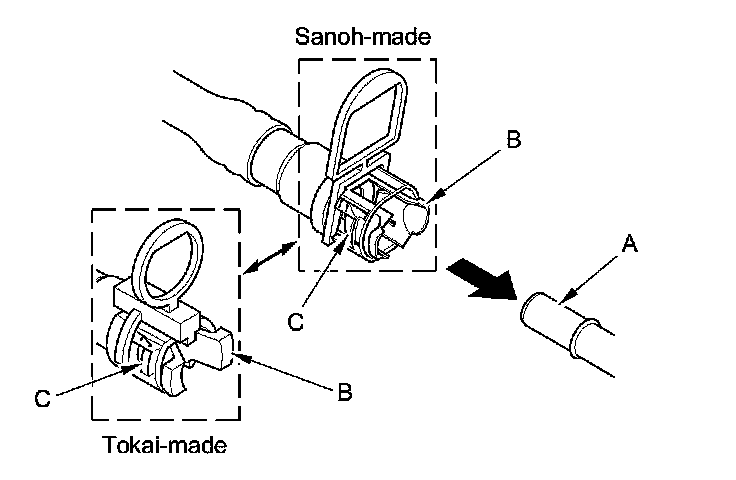 Sanoh-made

B

A

C

C

B

Tokai-made