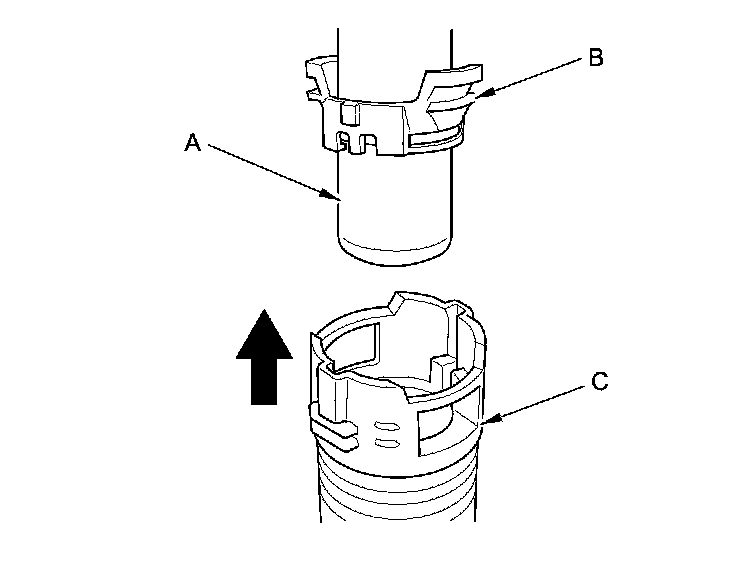 B
A
C