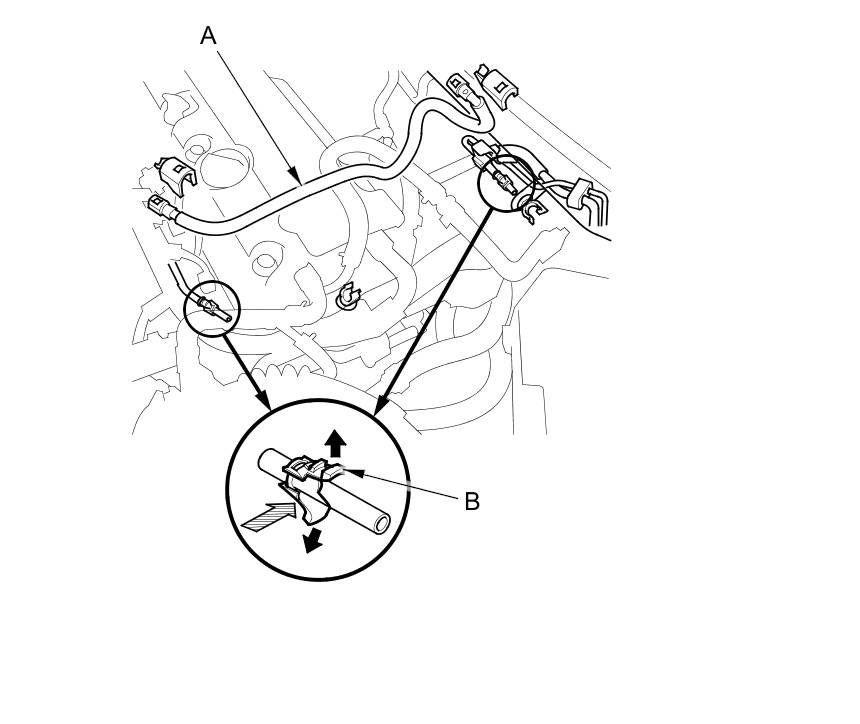 A

B