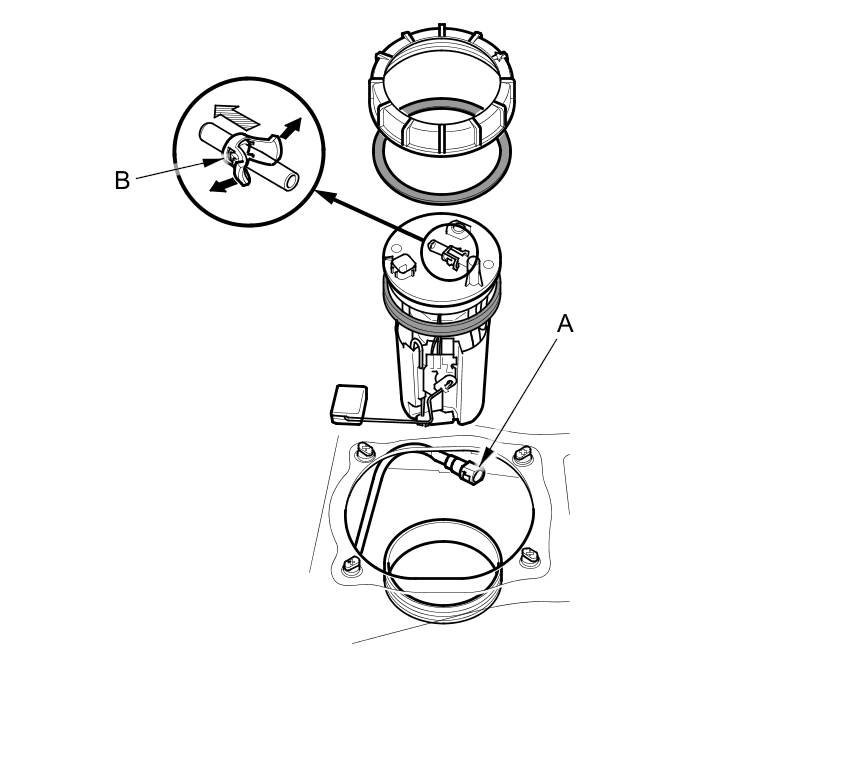 B

A