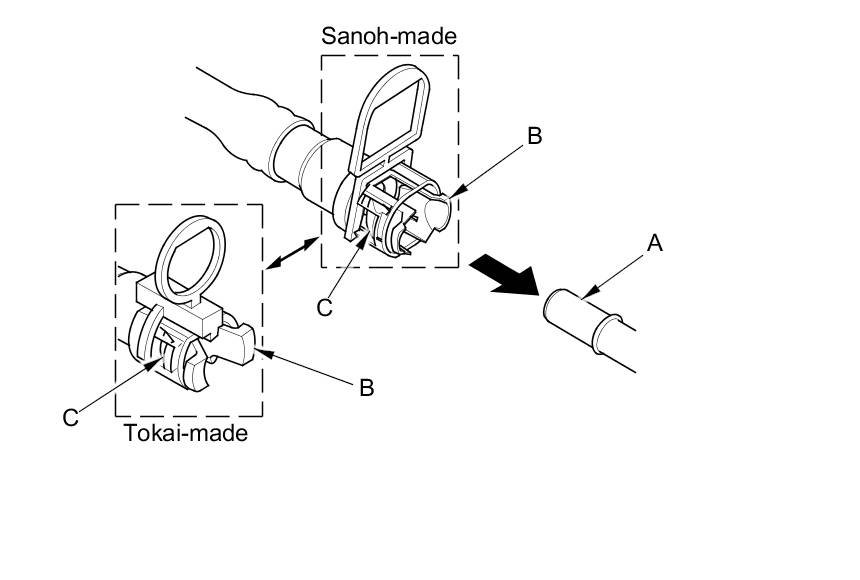 Sanoh-made

B

A

C

B

C

Tokai-made