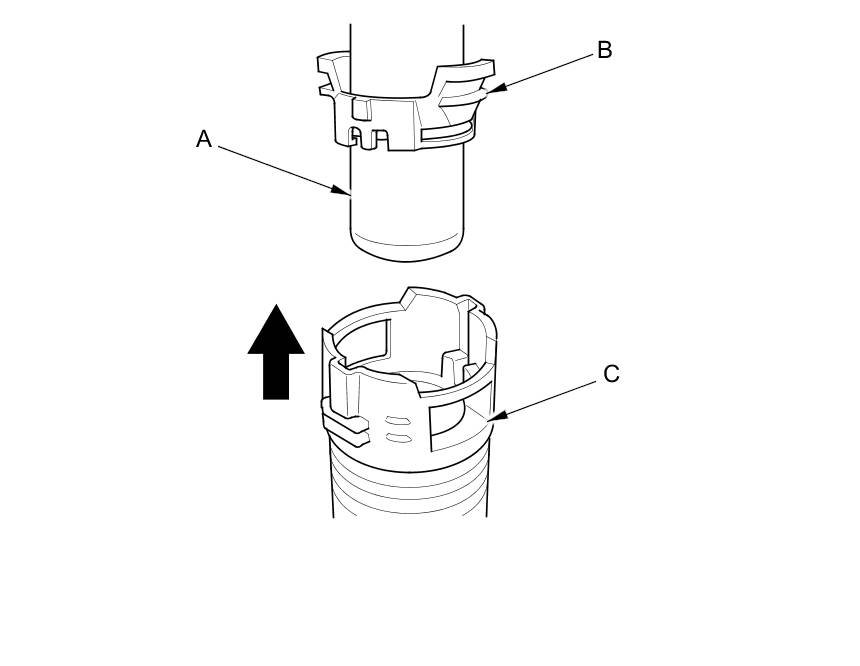 B

A

C