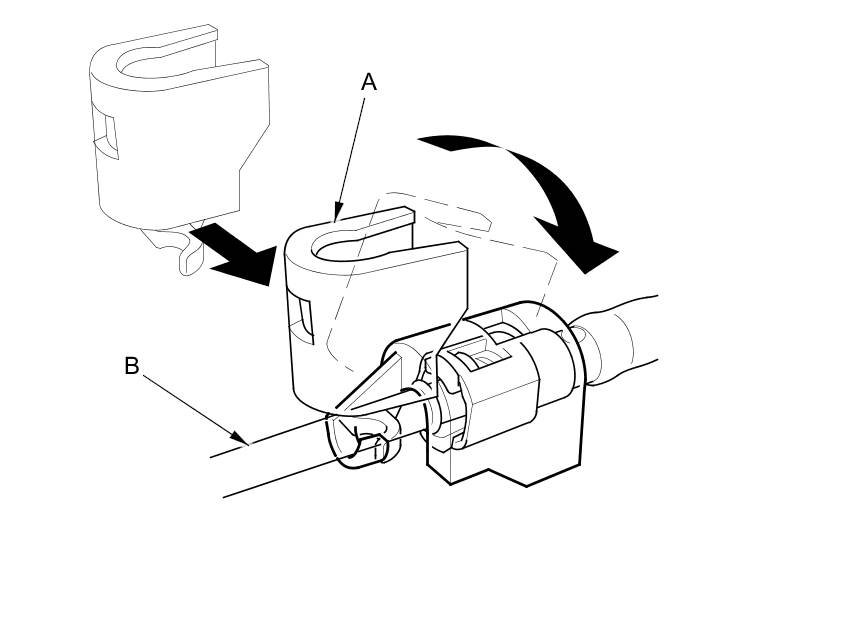 A

B