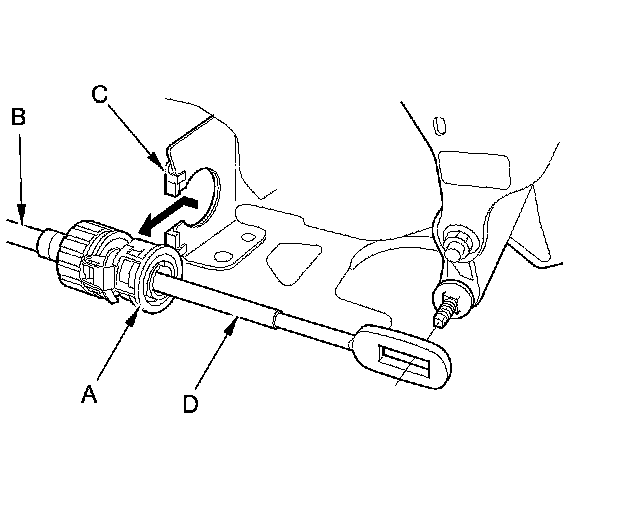 C
B
A
D