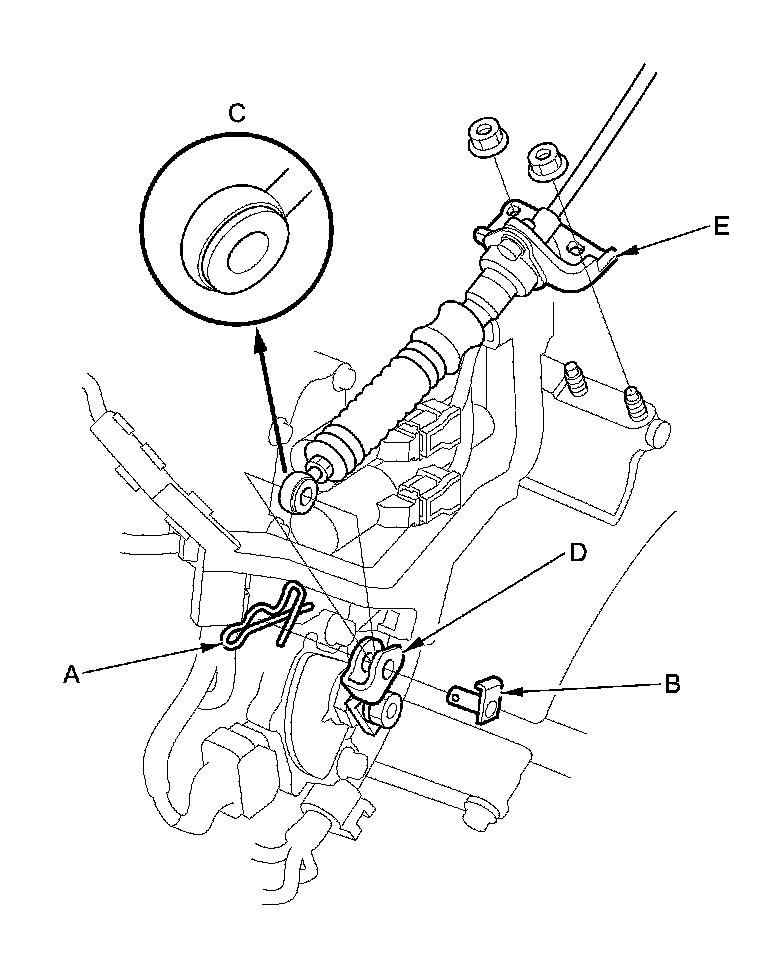 C
E
D
A
B