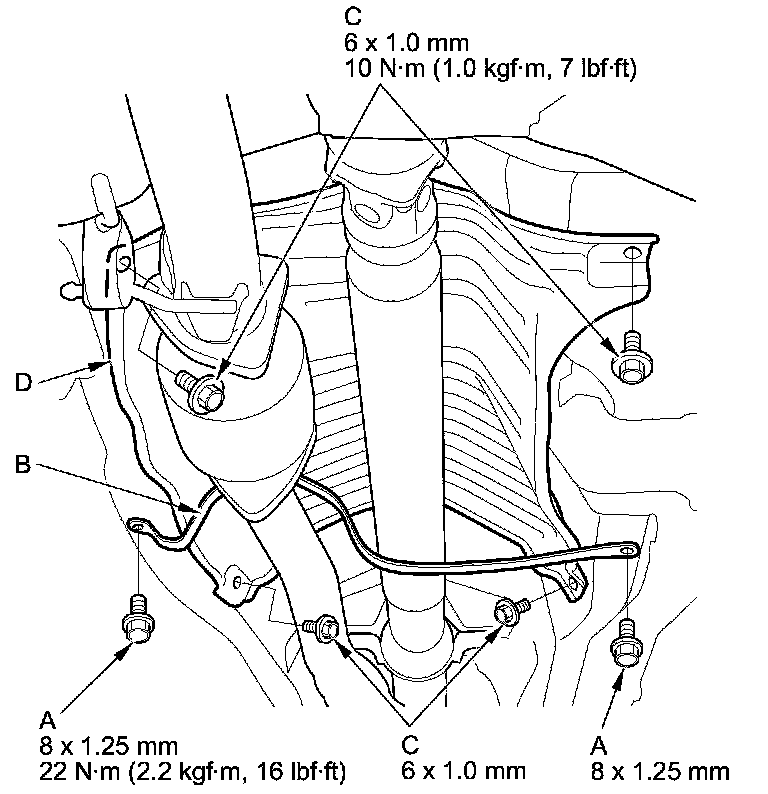 C
6 x 1.0 mm
10 N·m (1.0 kgf·m, 7 lbf·ft)

D

B

A
8 x 1.25 mm
22 N·m (2.2 kgf·m, 16 lbf·ft)

C
6 x 1.0 mm

A
8 x 1.25 mm