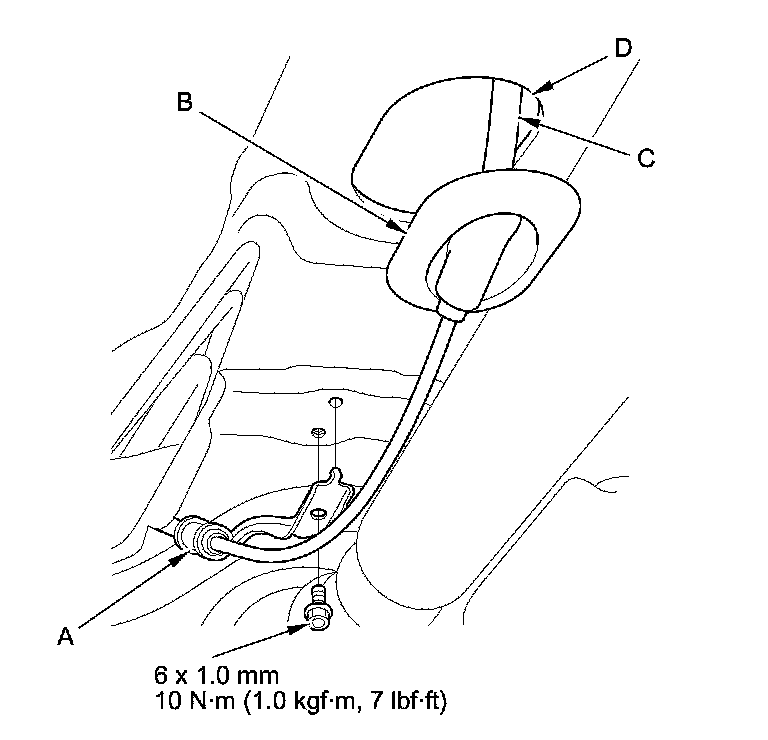 D

B

C

A

6 x 1.0 mm
10 N·m (1.0 kgf·m, 7 lbf·ft)