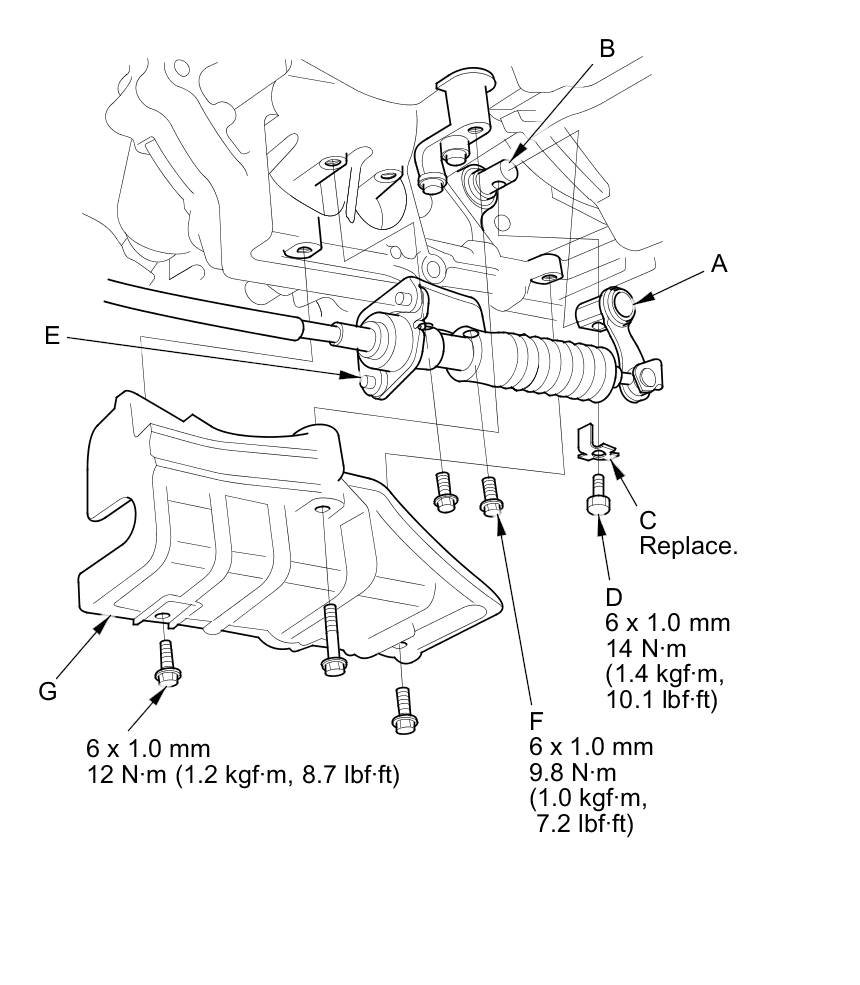 B

A

E

C
Replace.

D
6 x 1.0 mm
14 N·m
(1.4 kgf·m,
10.1 lbf·ft)

G

6 x 1.0 mm
12 N·m (1.2 kgf·m, 8.7 lbf·ft)

F
6 x 1.0 mm
9.8 N·m
(1.0 kgf·m,
7.2 lbf·ft)