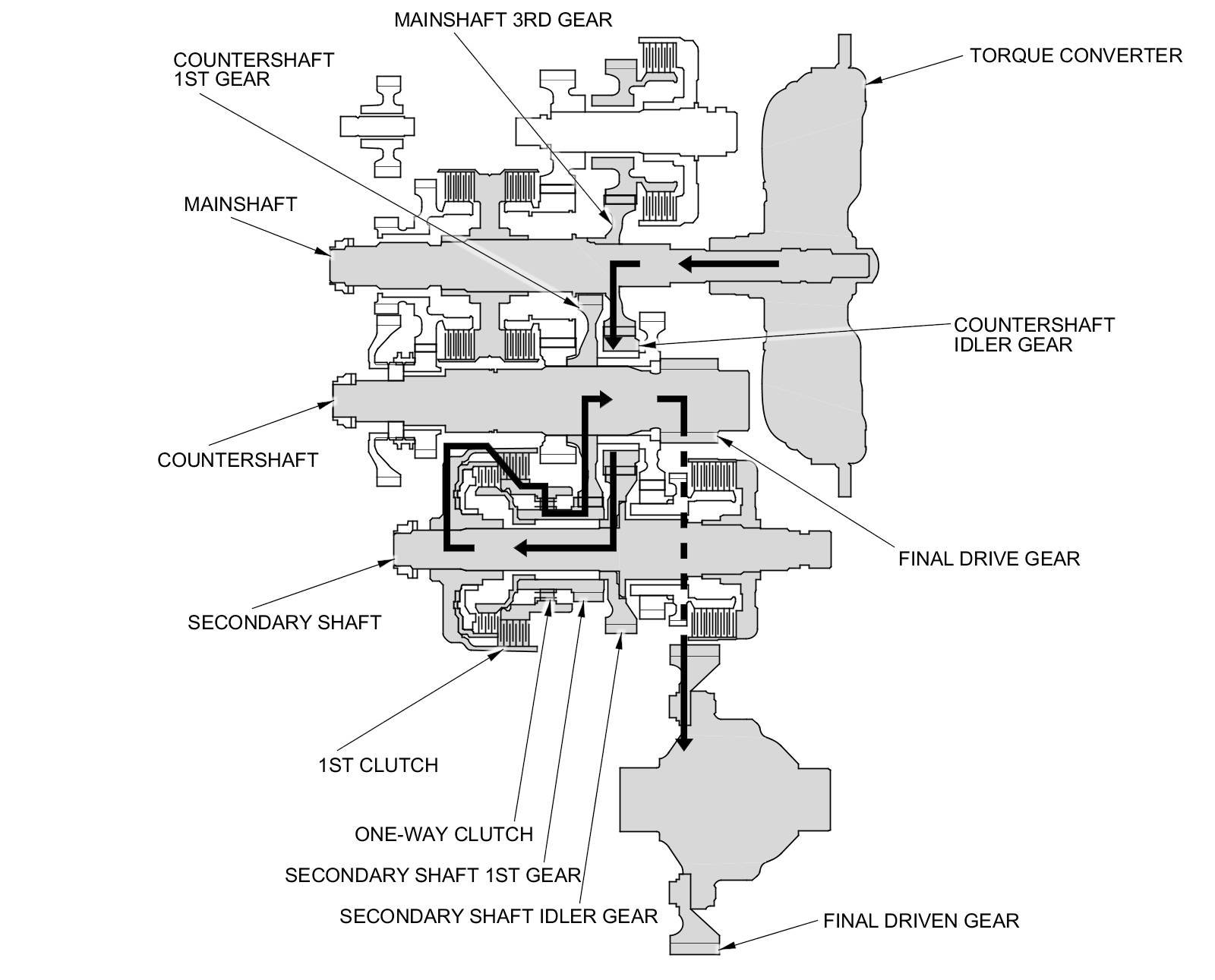 MAINSHAFT 3RD GEAR

COUNTERSHAFT 1ST GEAR

TORQUE CONVERTER

MAINSHAFT

COUNTERSHAFT IDLER GEAR

COUNTERSHAFT

FINAL DRIVE GEAR

SECONDARY SHAFT

1ST CLUTCH

ONE-WAY CLUTCH

SECONDARY SHAFT 1ST GEAR

SECONDARY SHAFT IDLER GEAR

FINAL DRIVEN GEAR