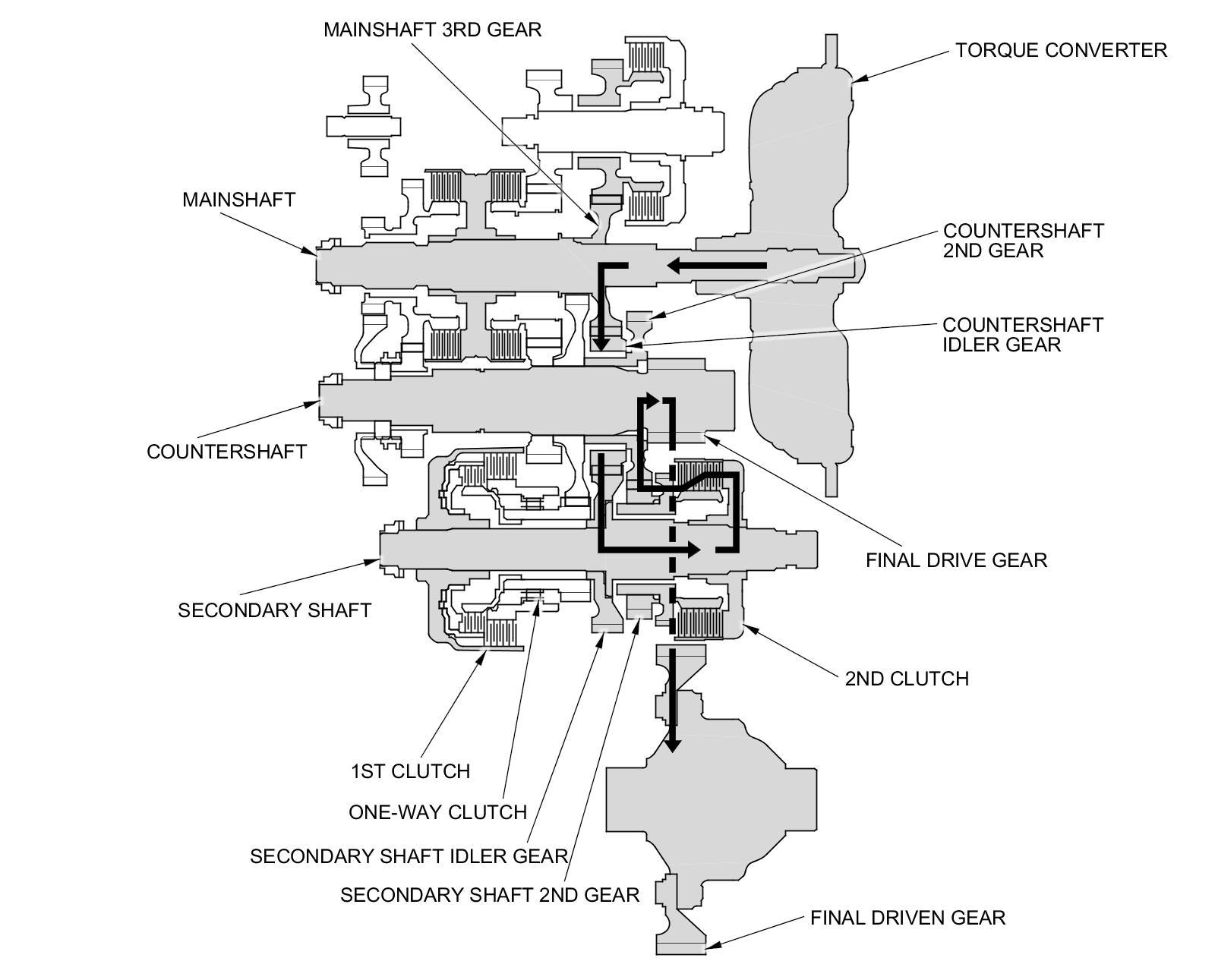 MAINSHAFT 3RD GEAR

TORQUE CONVERTER

MAINSHAFT

COUNTERSHAFT 2ND GEAR

COUNTERSHAFT IDLER GEAR

COUNTERSHAFT

FINAL DRIVE GEAR

SECONDARY SHAFT

2ND CLUTCH

1ST CLUTCH

ONE-WAY CLUTCH

SECONDARY SHAFT IDLER GEAR

SECONDARY SHAFT 2ND GEAR

FINAL DRIVEN GEAR