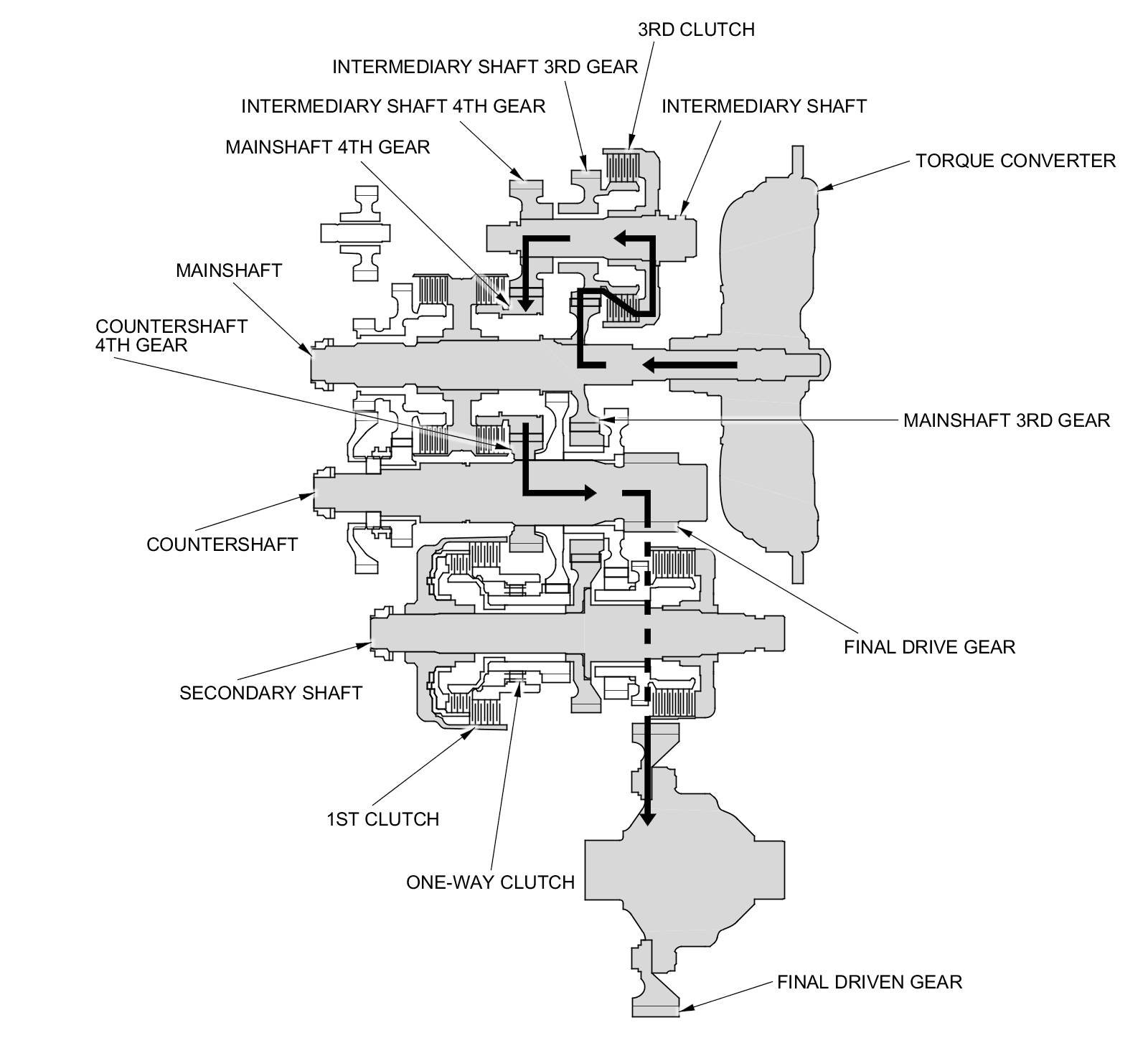 3RD CLUTCH

INTERMEDIARY SHAFT 3RD GEAR

INTERMEDIARY SHAFT 4TH GEAR

INTERMEDIARY SHAFT

MAINSHAFT 4TH GEAR

TORQUE CONVERTER

MAINSHAFT

COUNTERSHAFT 4TH GEAR

MAINSHAFT 3RD GEAR

COUNTERSHAFT

FINAL DRIVE GEAR

SECONDARY SHAFT

1ST CLUTCH

ONE-WAY CLUTCH

FINAL DRIVEN GEAR