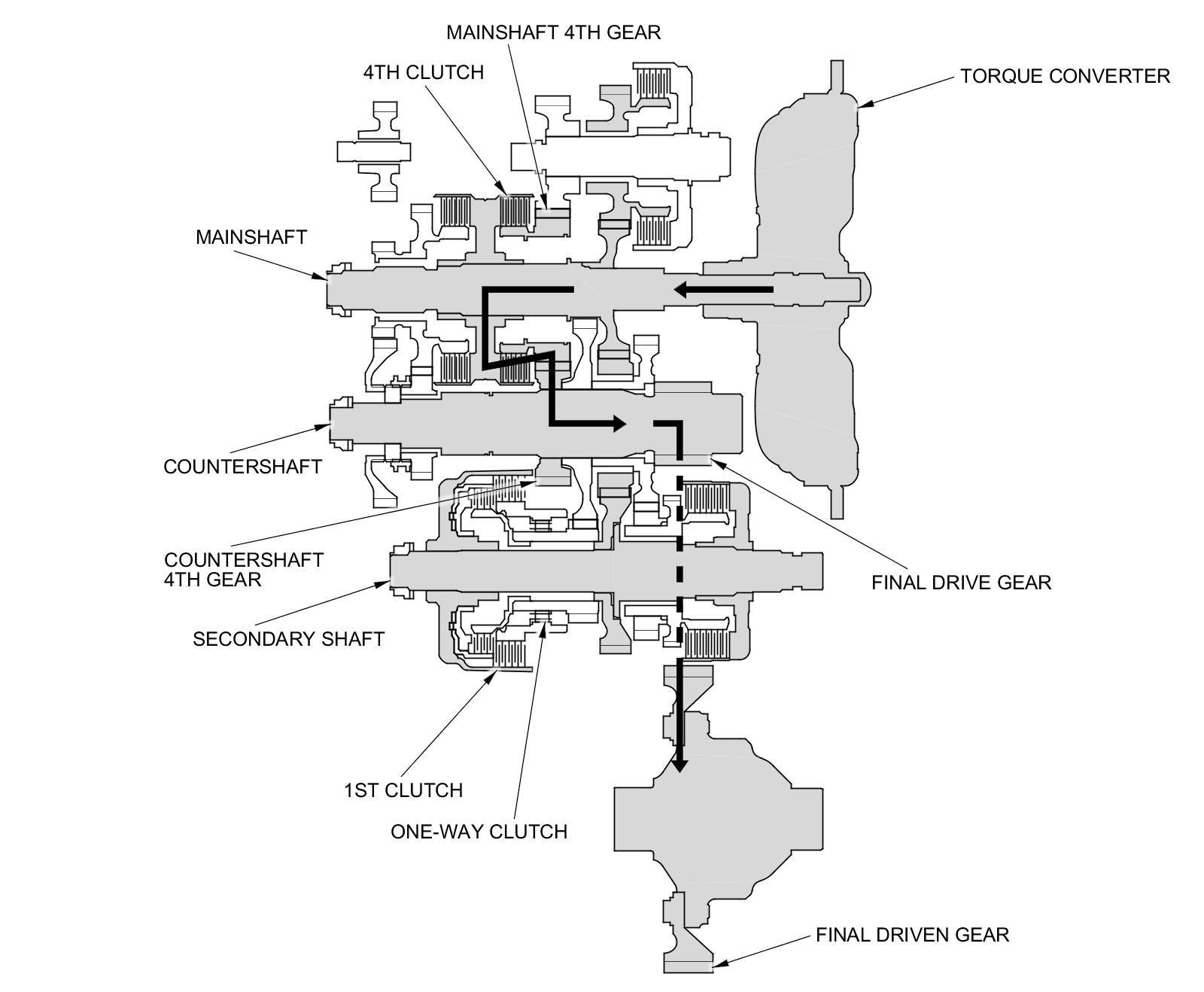 MAINSHAFT 4TH GEAR

4TH CLUTCH

TORQUE CONVERTER

MAINSHAFT

COUNTERSHAFT

COUNTERSHAFT 4TH GEAR

FINAL DRIVE GEAR

SECONDARY SHAFT

1ST CLUTCH

ONE-WAY CLUTCH

FINAL DRIVEN GEAR