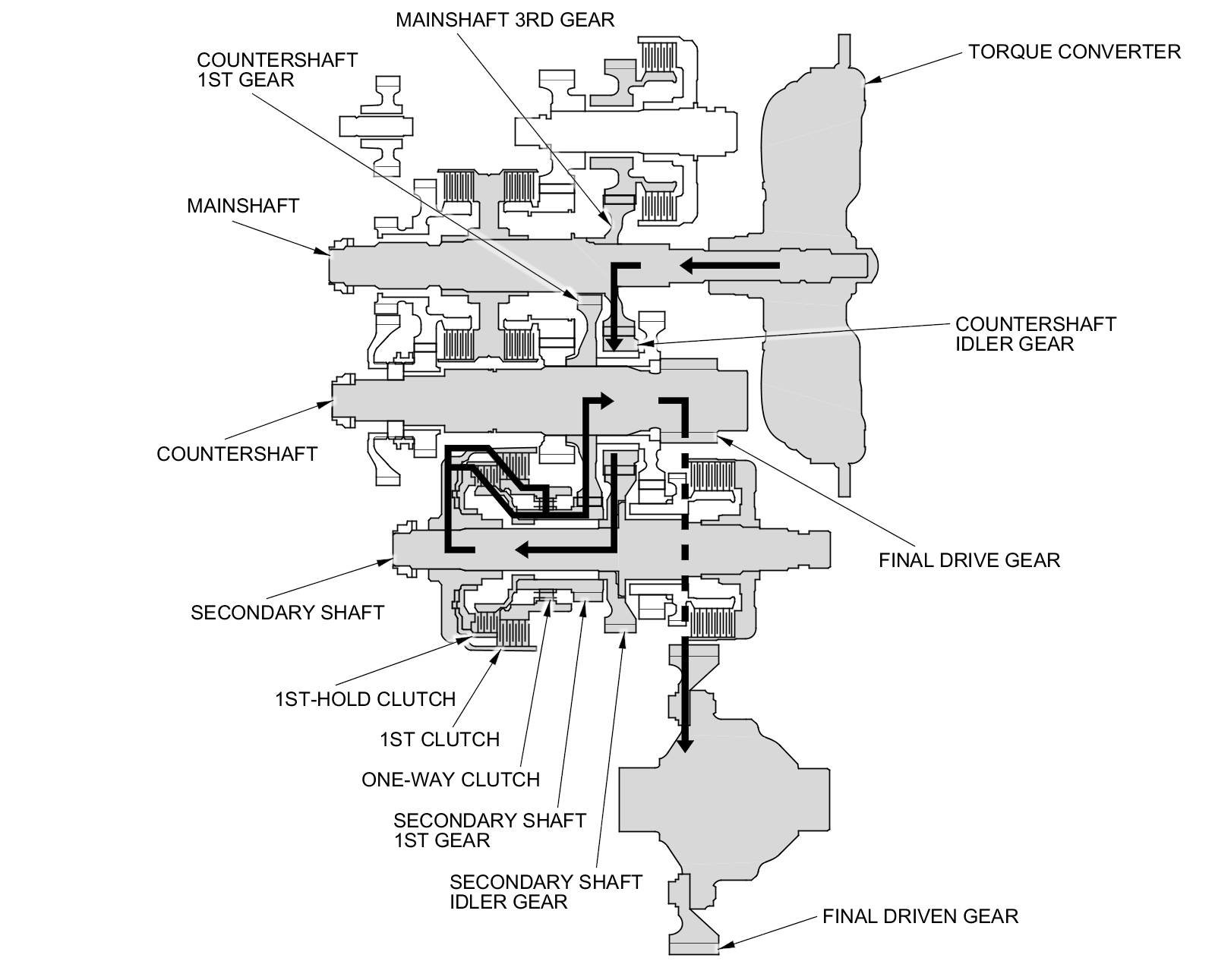 MAINSHAFT 3RD GEAR

COUNTERSHAFT 1ST GEAR

TORQUE CONVERTER

MAINSHAFT

COUNTERSHAFT IDLER GEAR

COUNTERSHAFT

FINAL DRIVE GEAR

SECONDARY SHAFT

1ST-HOLD CLUTCH

1ST CLUTCH

ONE-WAY CLUTCH

SECONDARY SHAFT 1ST GEAR

SECONDARY SHAFT IDLER GEAR

FINAL DRIVEN GEAR