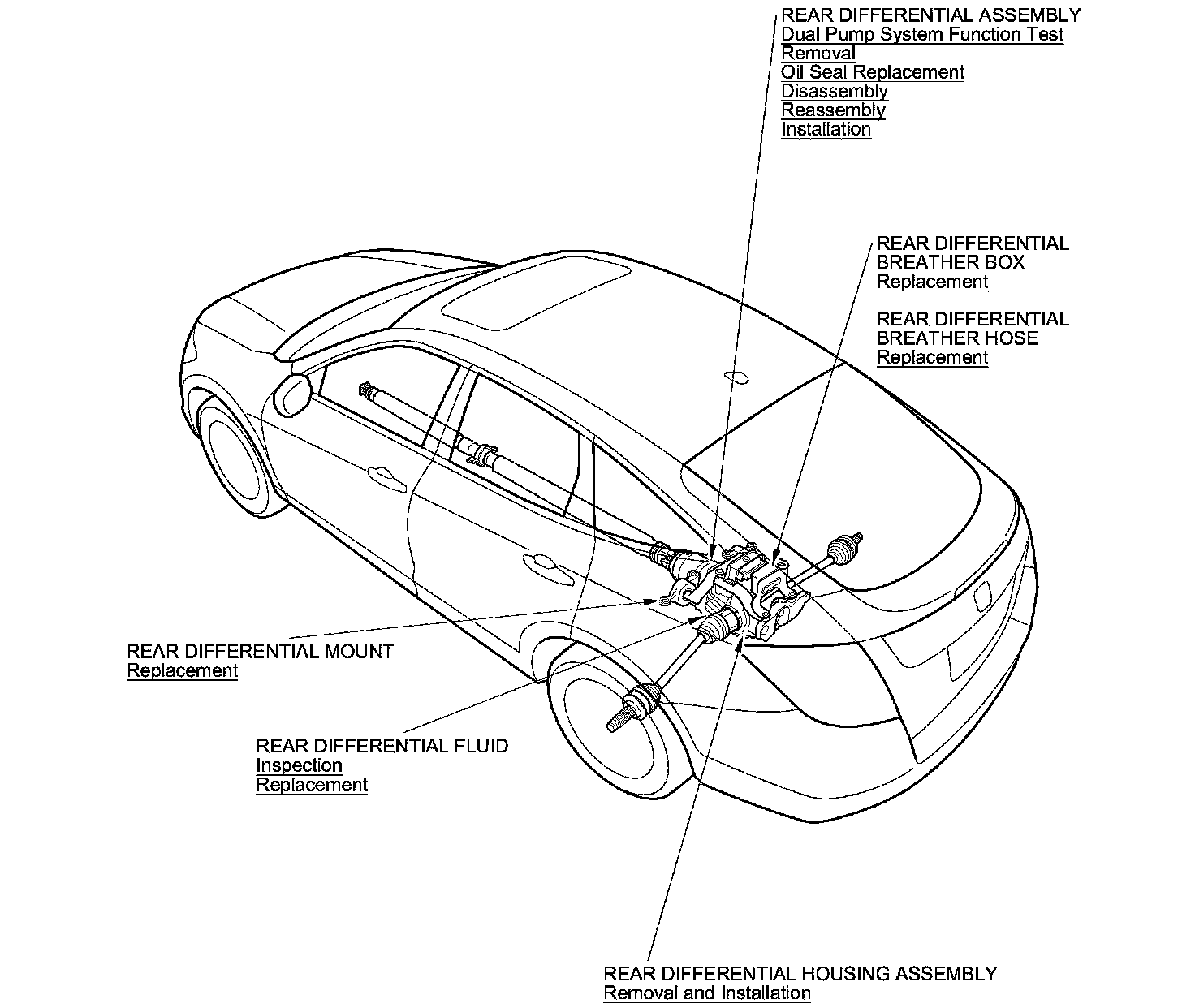 REAR DIFFERENTIAL ASSEMBLY
Dual Pump System Function Test
Removal
Oil Seal Replacement
Disassembly
Reassembly
Installation

REAR DIFFERENTIAL BREATHER BOX
Replacement

REAR DIFFERENTIAL BREATHER HOSE
Replacement

REAR DIFFERENTIAL MOUNT
Replacement

REAR DIFFERENTIAL FLUID
Inspection
Replacement

REAR DIFFERENTIAL HOUSING ASSEMBLY
Removal and Installation