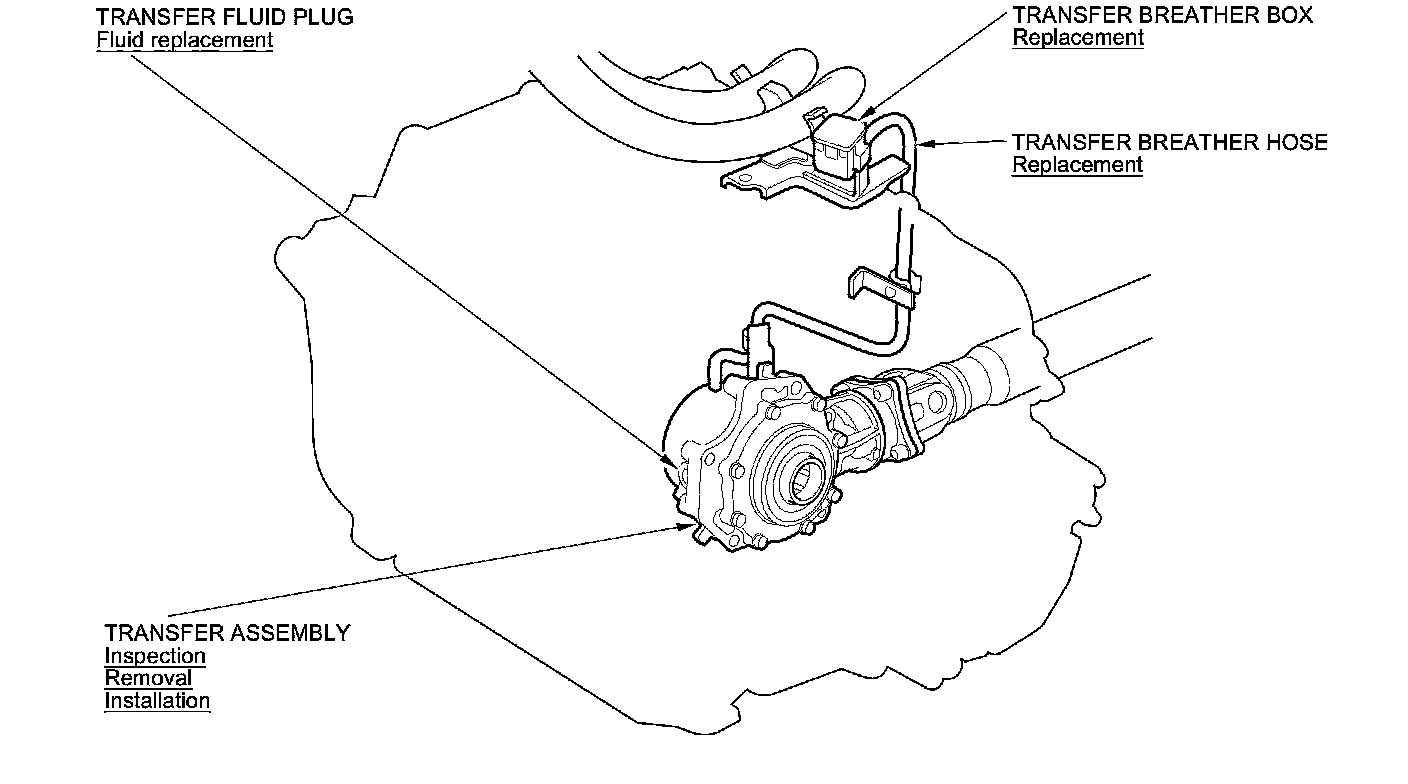 TRANSFER FLUID PLUG
Fluid replacement

TRANSFER BREATHER BOX
Replacement

TRANSFER BREATHER HOSE
Replacement

TRANSFER ASSEMBLY
Inspection
Removal
Installation