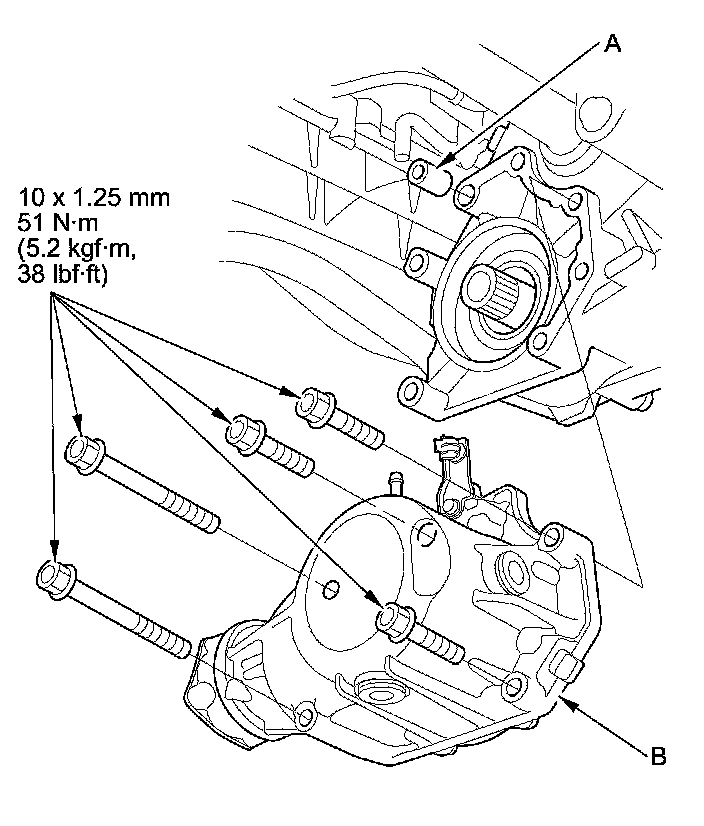 A

10 x 1.25 mm
51 N·m
(5.2 kgf·m,
38 lbf·ft)

B