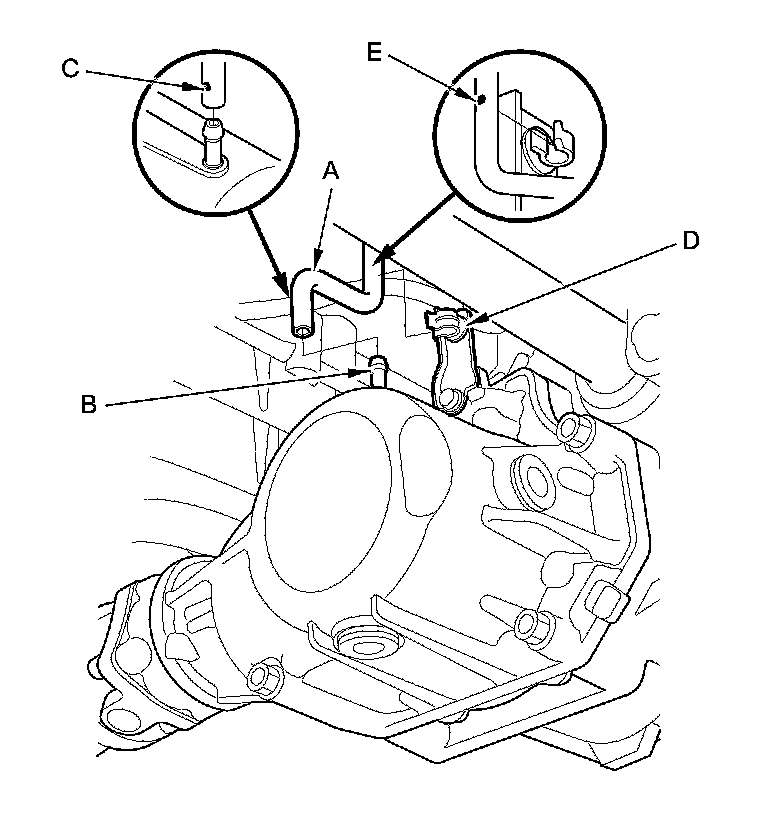 C
E
A
D
B