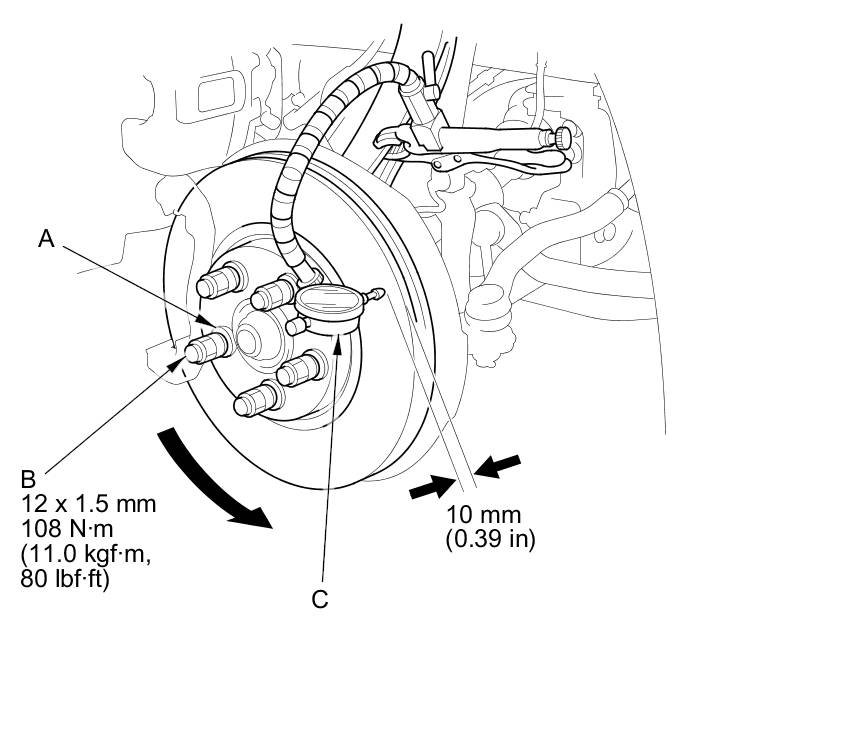 A

B
12 x 1.5 mm
108 N·m
(11.0 kgf·m,
80 lbf·ft)

C

10 mm
(0.39 in)