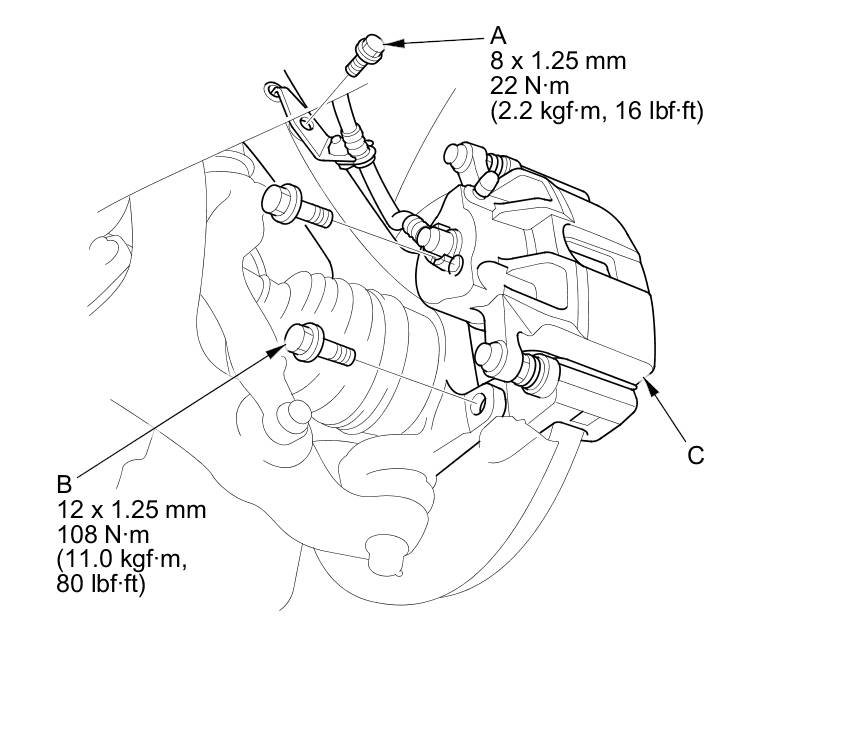 A
8 x 1.25 mm
22 N·m
(2.2 kgf·m, 16 lbf·ft)

C

B
12 x 1.25 mm
108 N·m
(11.0 kgf·m,
80 lbf·ft)