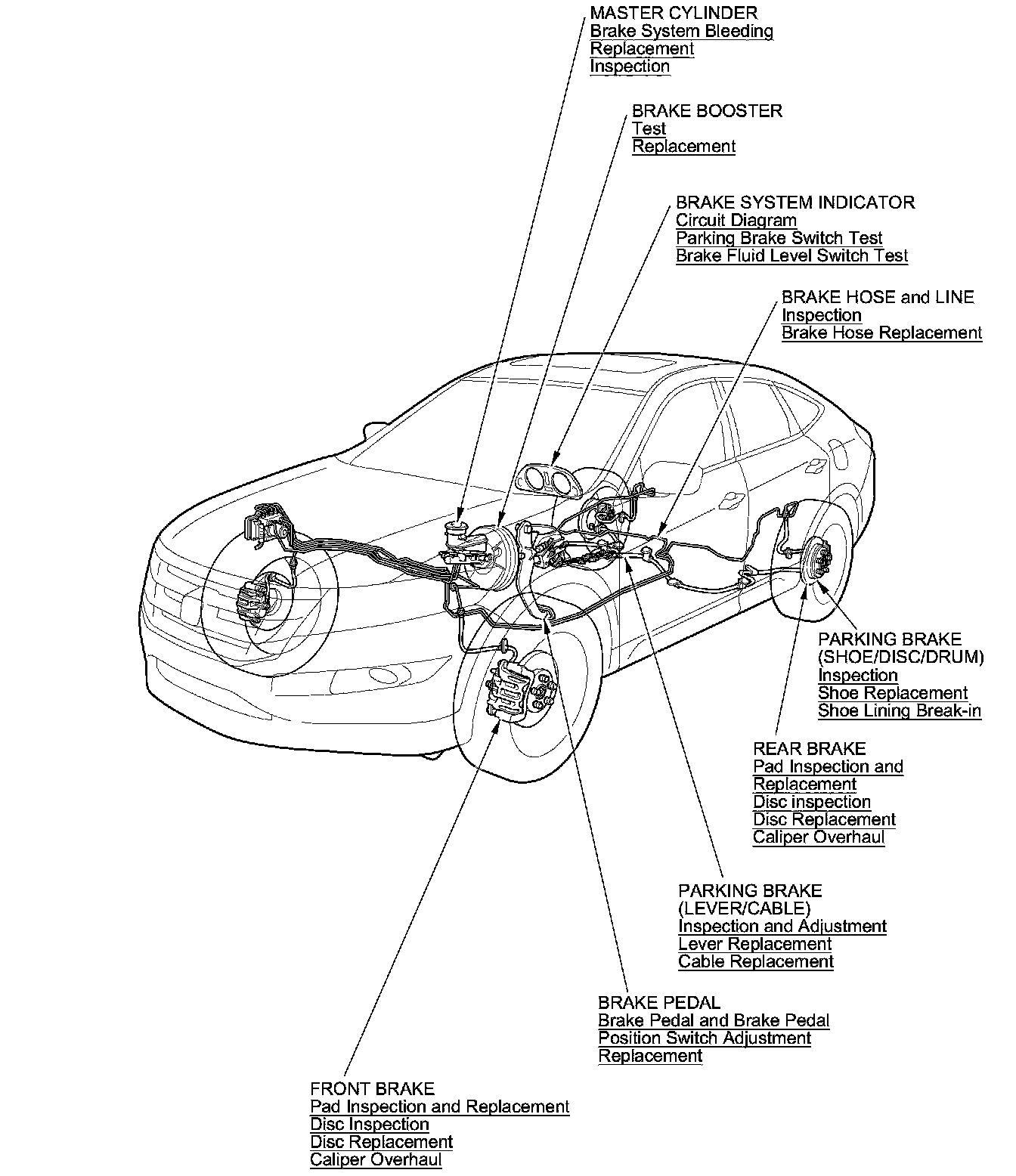 MASTER CYLINDER
Brake System Bleeding
Replacement
Inspection

BRAKE BOOSTER
Test
Replacement

BRAKE SYSTEM INDICATOR
Circuit Diagram
Parking Brake Switch Test
Brake Fluid Level Switch Test

BRAKE HOSE and LINE
Inspection
Brake Hose Replacement

PARKING BRAKE
(SHOE/DISC/DRUM)
Inspection
Shoe Replacement
Shoe Lining Break-in

REAR BRAKE
Pad Inspection and Replacement
Disc inspection
Disc Replacement
Caliper Overhaul

PARKING BRAKE
(LEVER/CABLE)
Inspection and Adjustment
Lever Replacement
Cable Replacement

BRAKE PEDAL
Brake Pedal and Brake Pedal Position Switch Adjustment
Replacement

FRONT BRAKE
Pad Inspection and Replacement
Disc Inspection
Disc Replacement
Caliper Overhaul