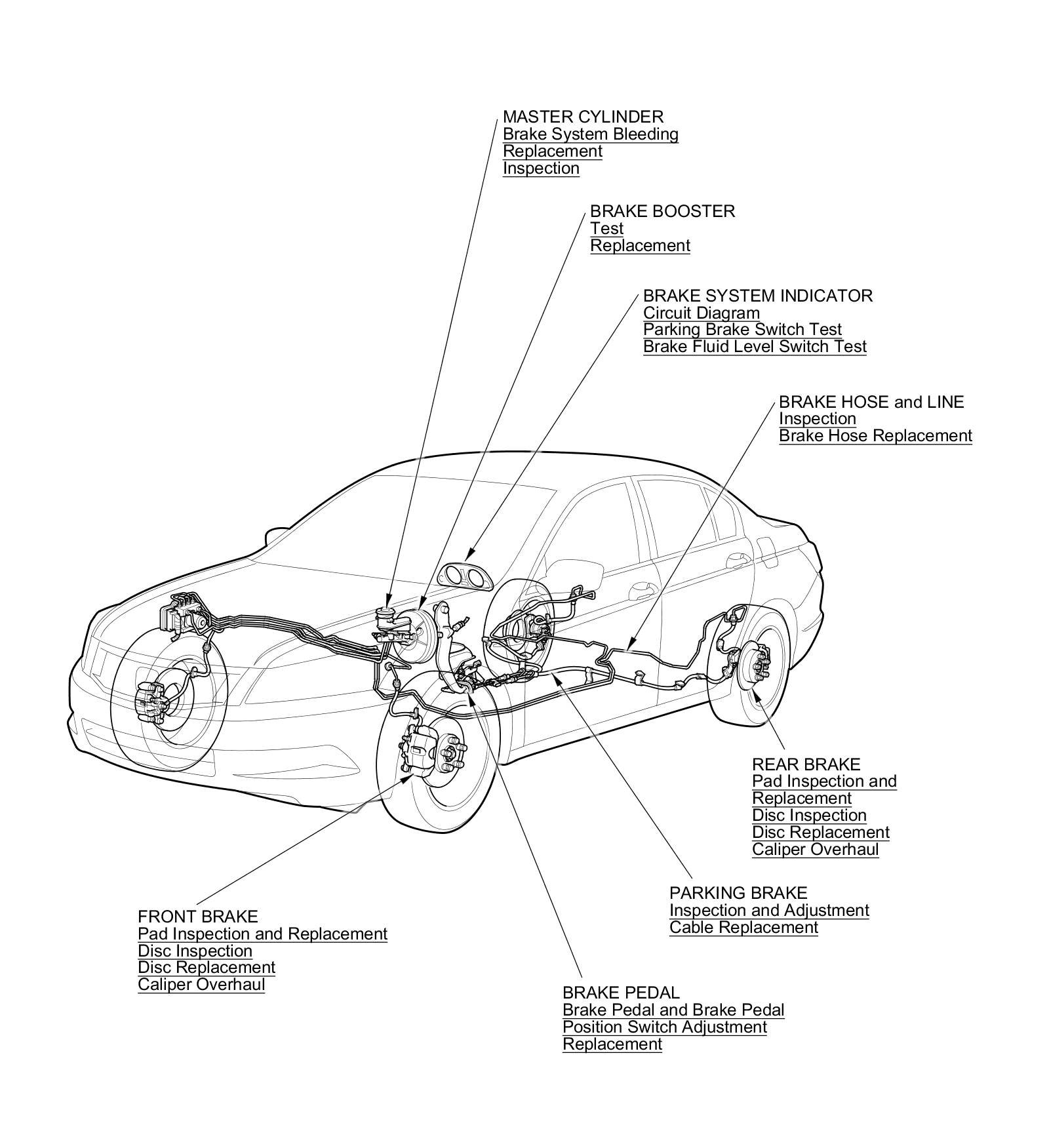 MASTER CYLINDER
Brake System Bleeding
Replacement
Inspection

BRAKE BOOSTER
Test
Replacement

BRAKE SYSTEM INDICATOR
Circuit Diagram
Parking Brake Switch Test
Brake Fluid Level Switch Test

BRAKE HOSE and LINE
Inspection
Brake Hose Replacement

REAR BRAKE
Pad Inspection and Replacement
Disc Inspection
Disc Replacement
Caliper Overhaul

PARKING BRAKE
Inspection and Adjustment
Cable Replacement

FRONT BRAKE
Pad Inspection and Replacement
Disc Inspection
Disc Replacement
Caliper Overhaul

BRAKE PEDAL
Brake Pedal and Brake Pedal Position Switch Adjustment
Replacement