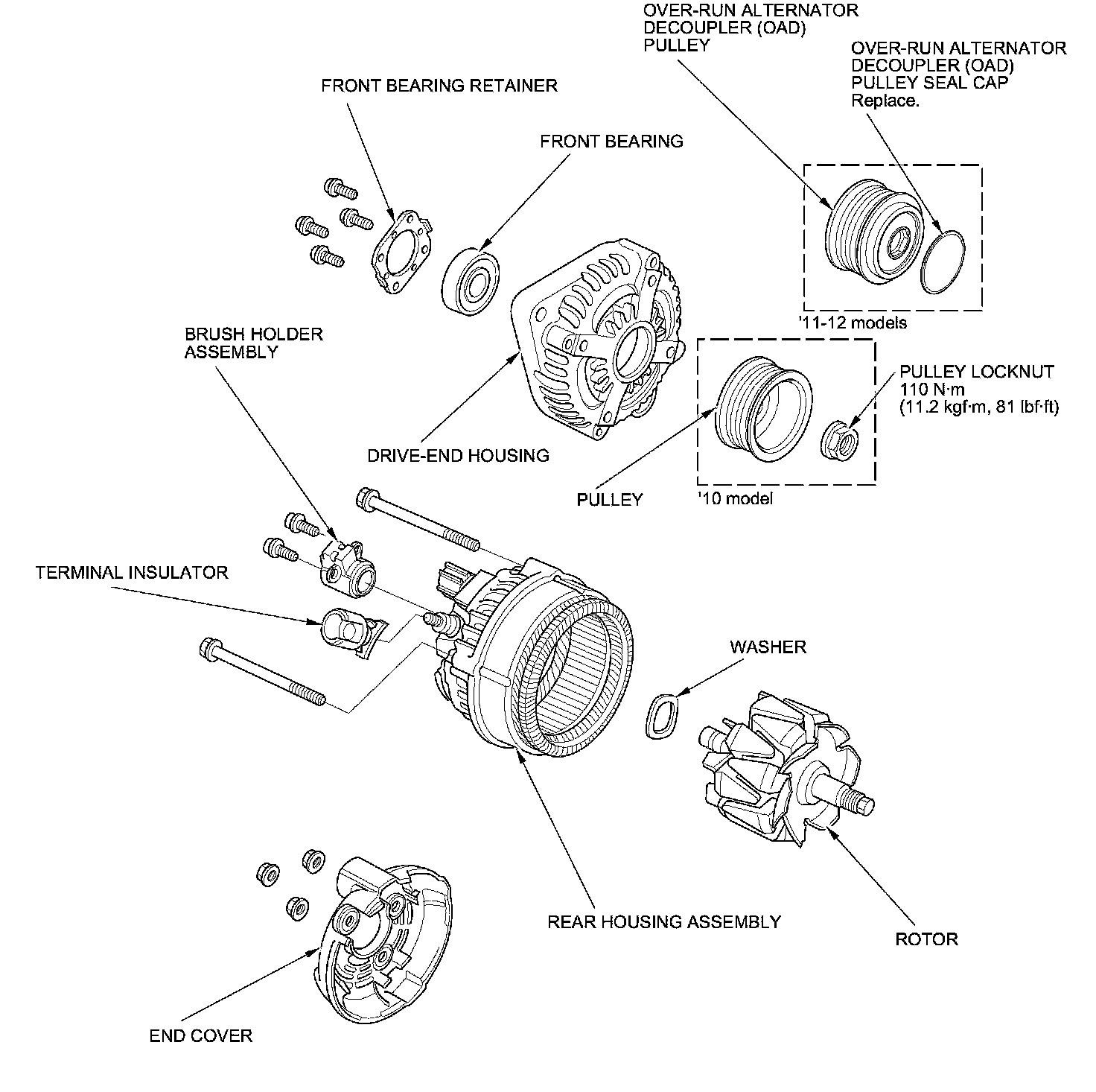 OVER-RUN ALTERNATOR DECOUPLER (OAD) PULLEY

OVER-RUN ALTERNATOR DECOUPLER (OAD) PULLEY SEAL CAP
Replace.

FRONT BEARING RETAINER

FRONT BEARING

'11-12 models

BRUSH HOLDER ASSEMBLY

PULLEY LOCKNUT
110 N·m
(11.2 kgf·m, 81 lbf·ft)

DRIVE-END HOUSING

PULLEY

'10 model

TERMINAL INSULATOR

WASHER

REAR HOUSING ASSEMBLY

ROTOR

END COVER