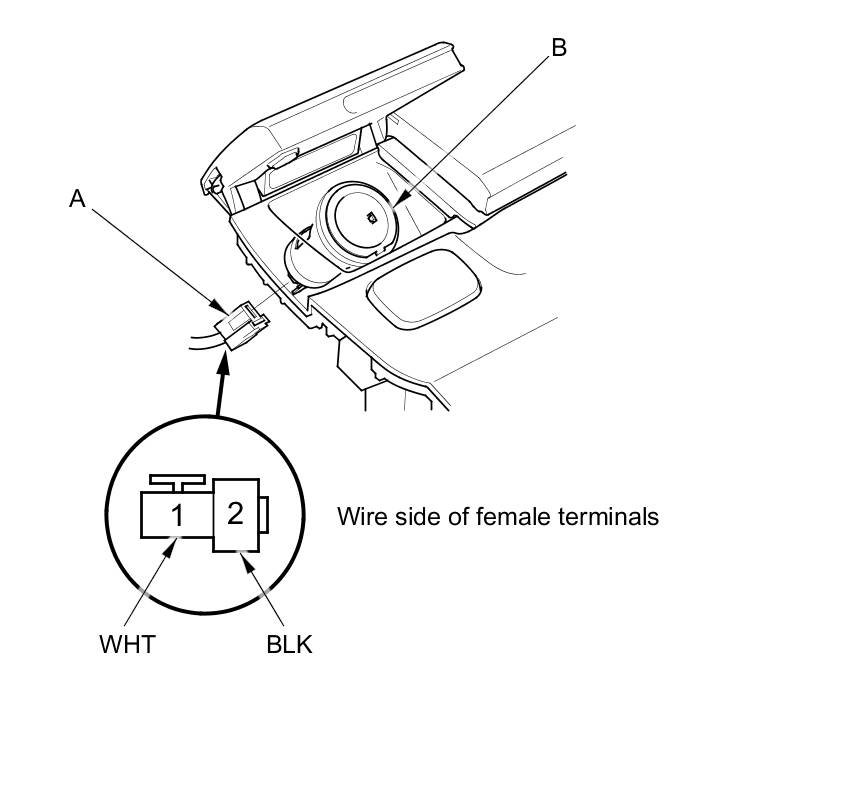 B

A

1 2

Wire side of female terminals

WHT BLK