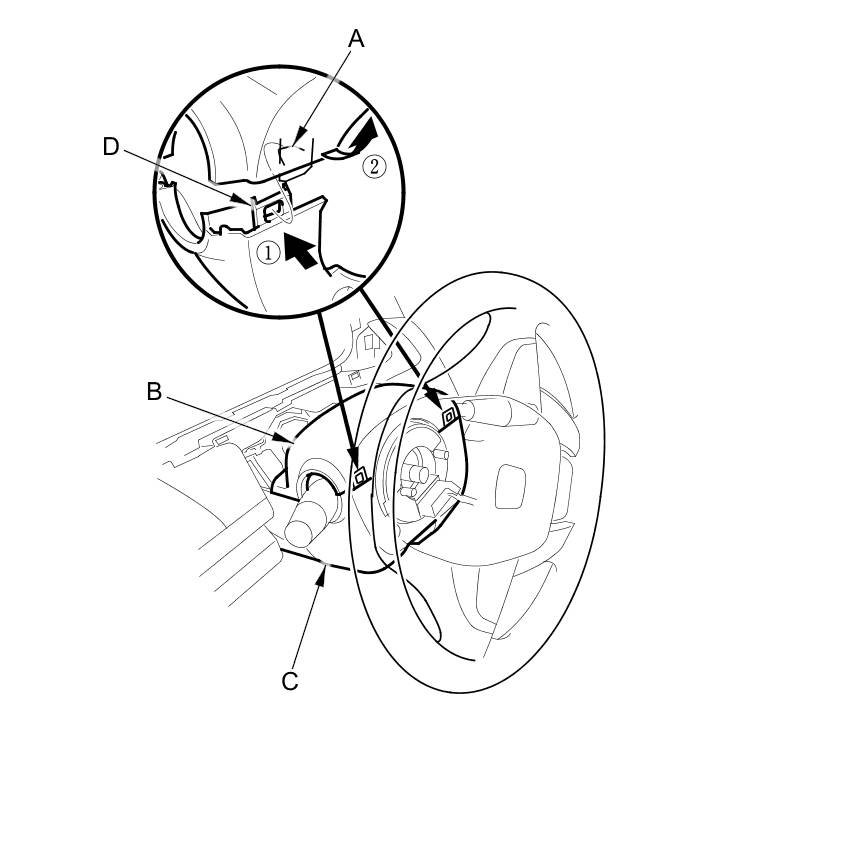 A

D

②

①

B

C