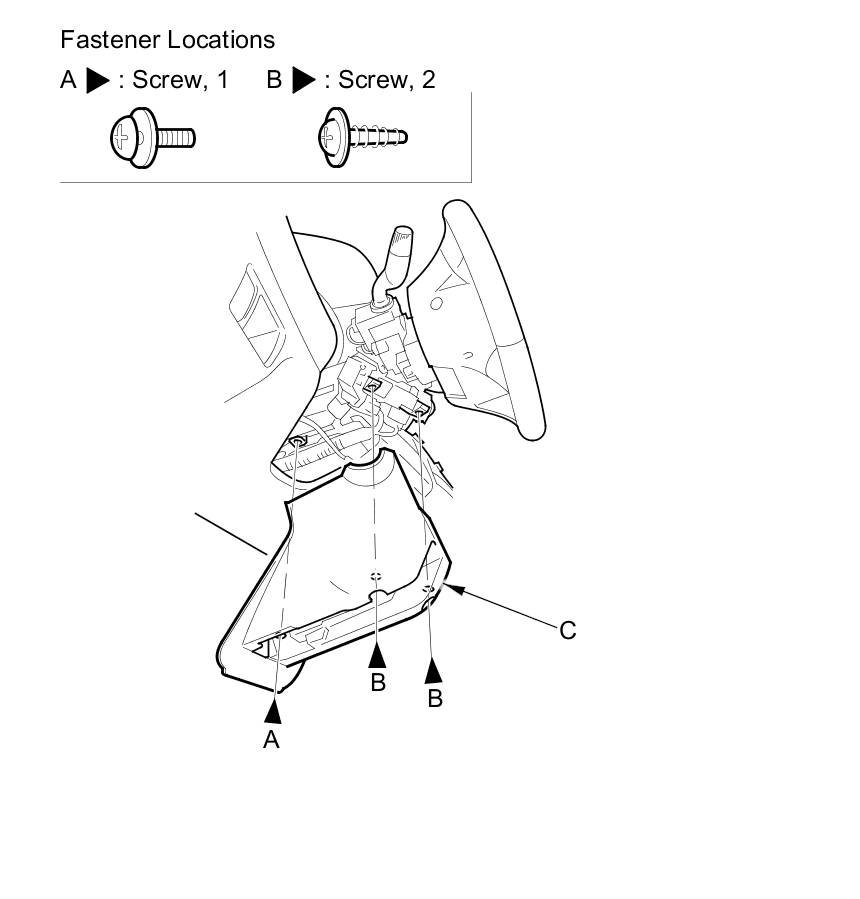 Fastener Locations

A ▶ : Screw, 1    B ▶ : Screw, 2

C

B

B

A