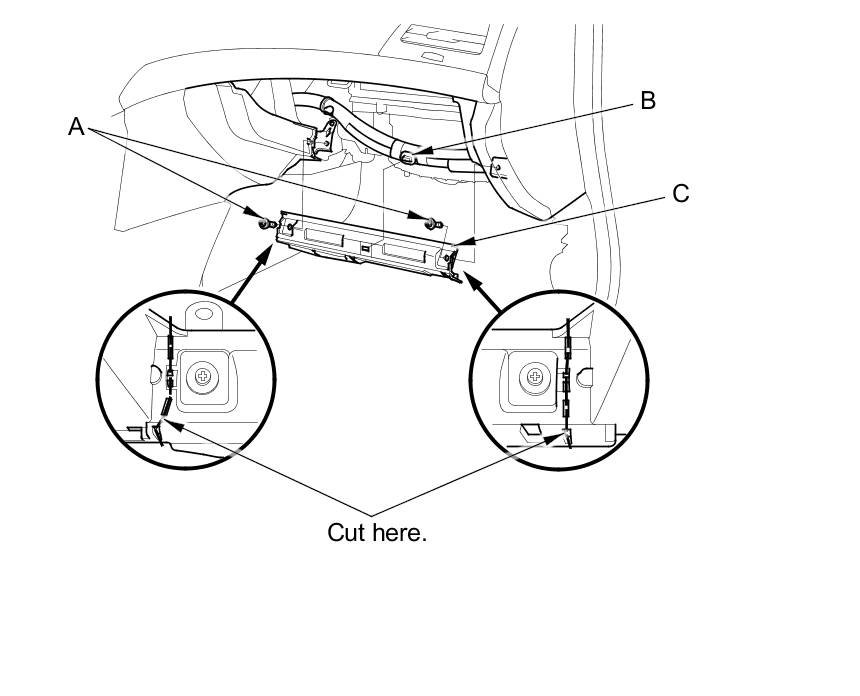 A
B
C
Cut here.