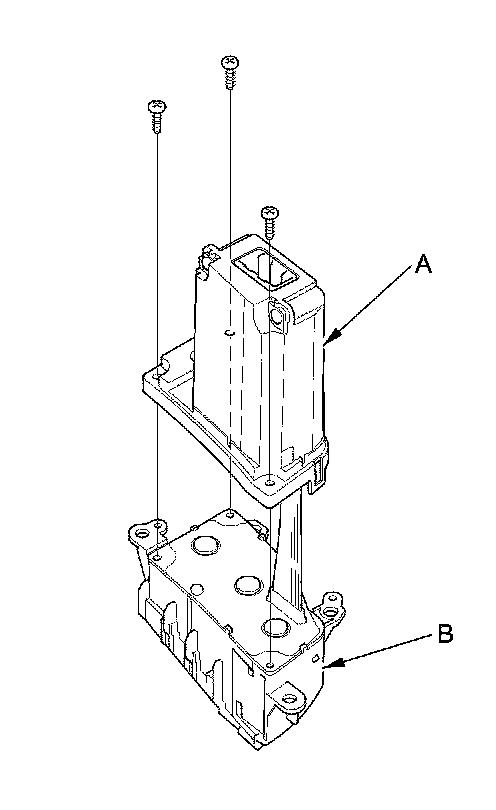 A

B