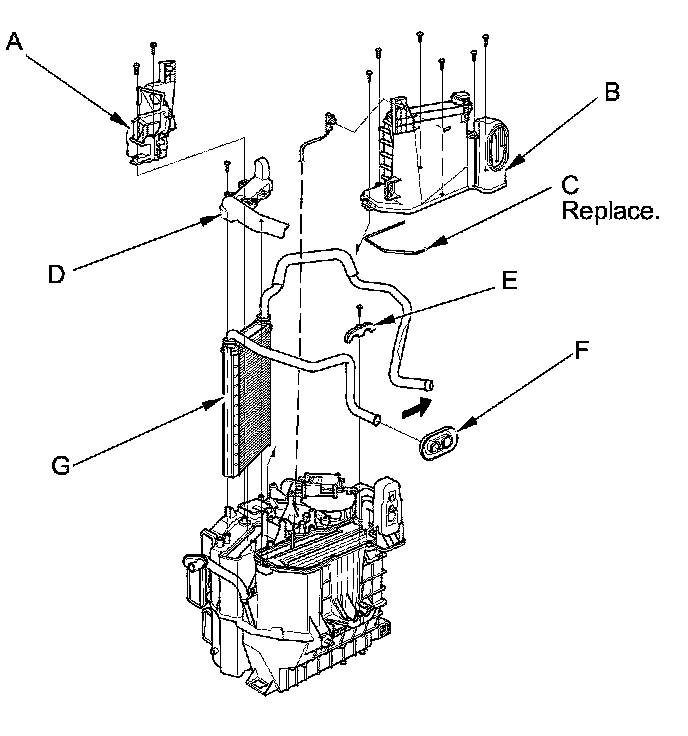 A

B

C
Replace.

D

E

F

G