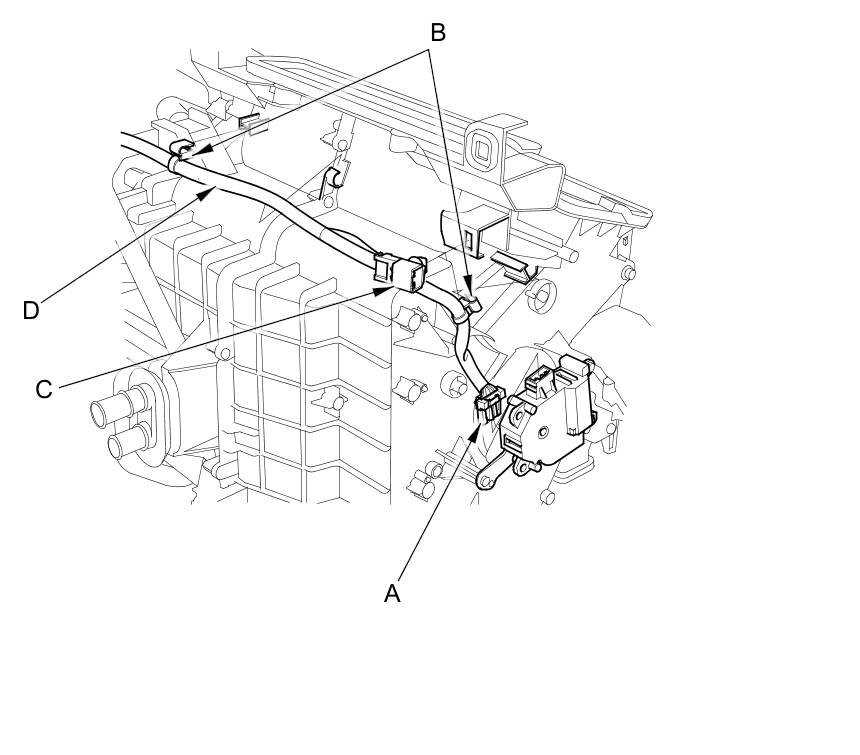 B
D
C
A