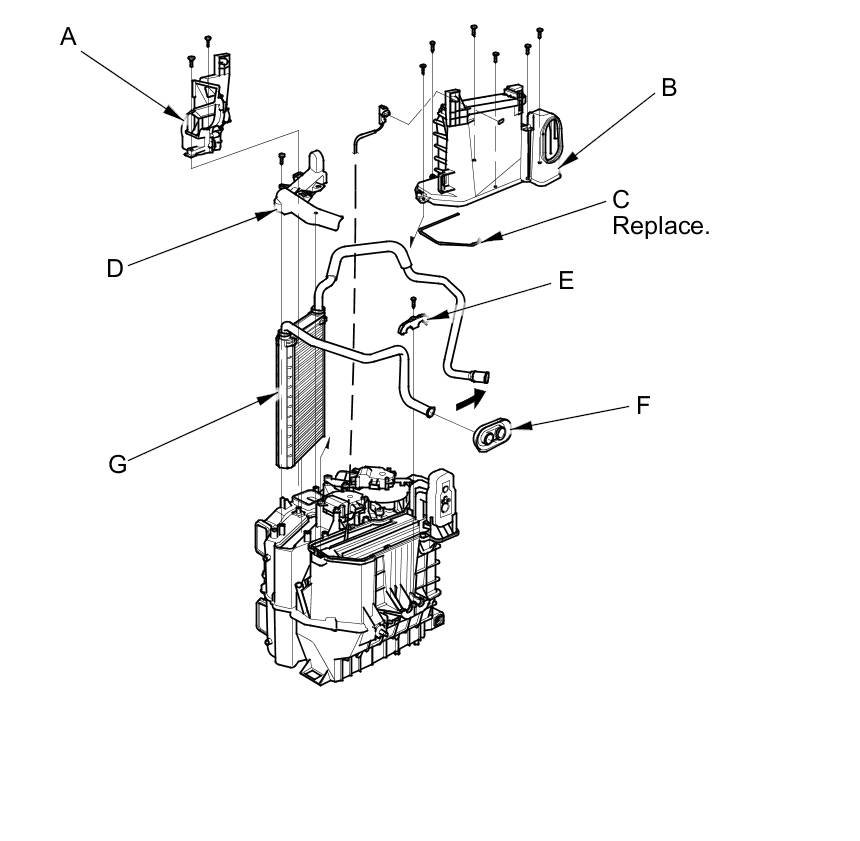 A

B

C
Replace.

D

E

F

G