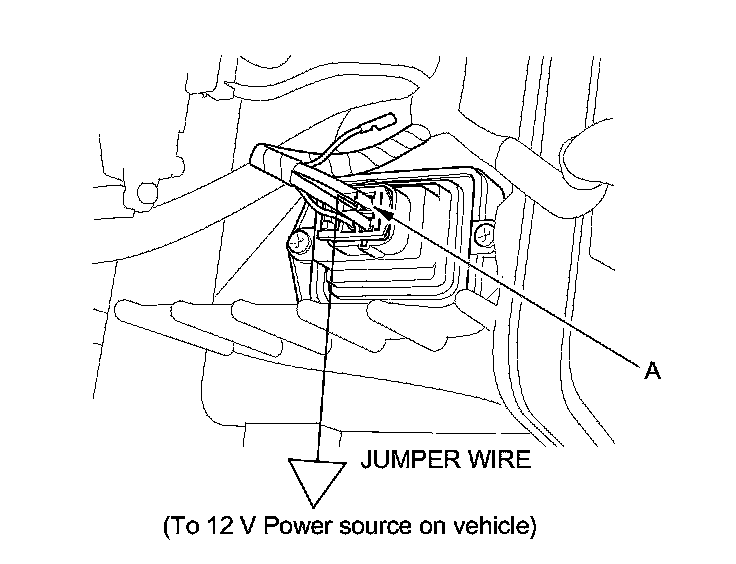 A

JUMPER WIRE

(To 12 V Power source on vehicle)