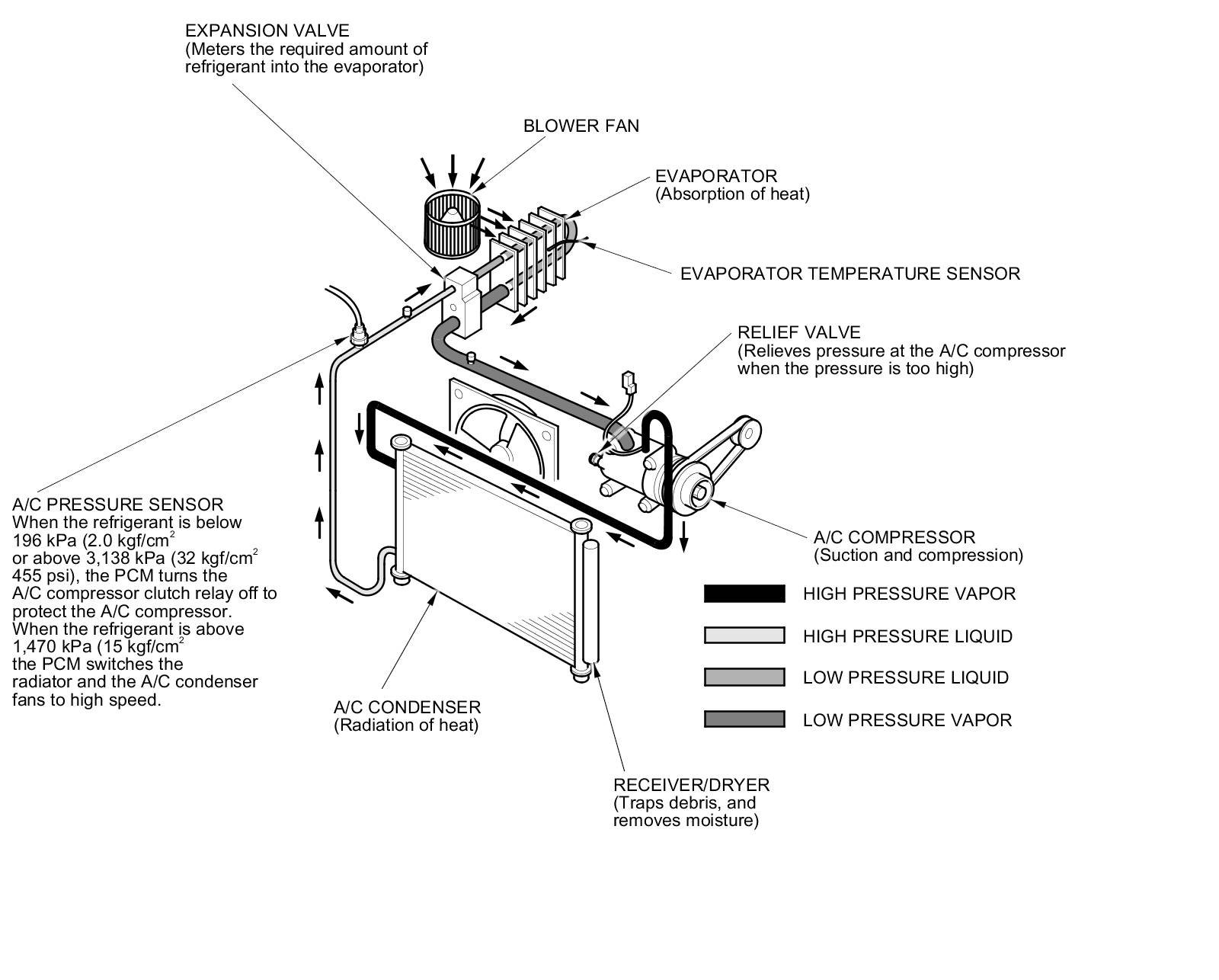 EXPANSION VALVE
(Meters the required amount of refrigerant into the evaporator)

BLOWER FAN

EVAPORATOR
(Absorption of heat)

EVAPORATOR TEMPERATURE SENSOR

RELIEF VALVE
(Relieves pressure at the A/C compressor when the pressure is too high)

A/C PRESSURE SENSOR
When the refrigerant is below 196 kPa (2.0 kgf/cm$^2$ or above 3,138 kPa (32 kgf/cm$^2$ 455 psi), the PCM turns the A/C compressor clutch relay off to protect the A/C compressor.
When the refrigerant is above 1,470 kPa (15 kgf/cm$^2$ the PCM switches the radiator and the A/C condenser fans to high speed.

A/C COMPRESSOR
(Suction and compression)

HIGH PRESSURE VAPOR

HIGH PRESSURE LIQUID

LOW PRESSURE LIQUID

LOW PRESSURE VAPOR

A/C CONDENSER
(Radiation of heat)

RECEIVER/DRYER
(Traps debris, and removes moisture)