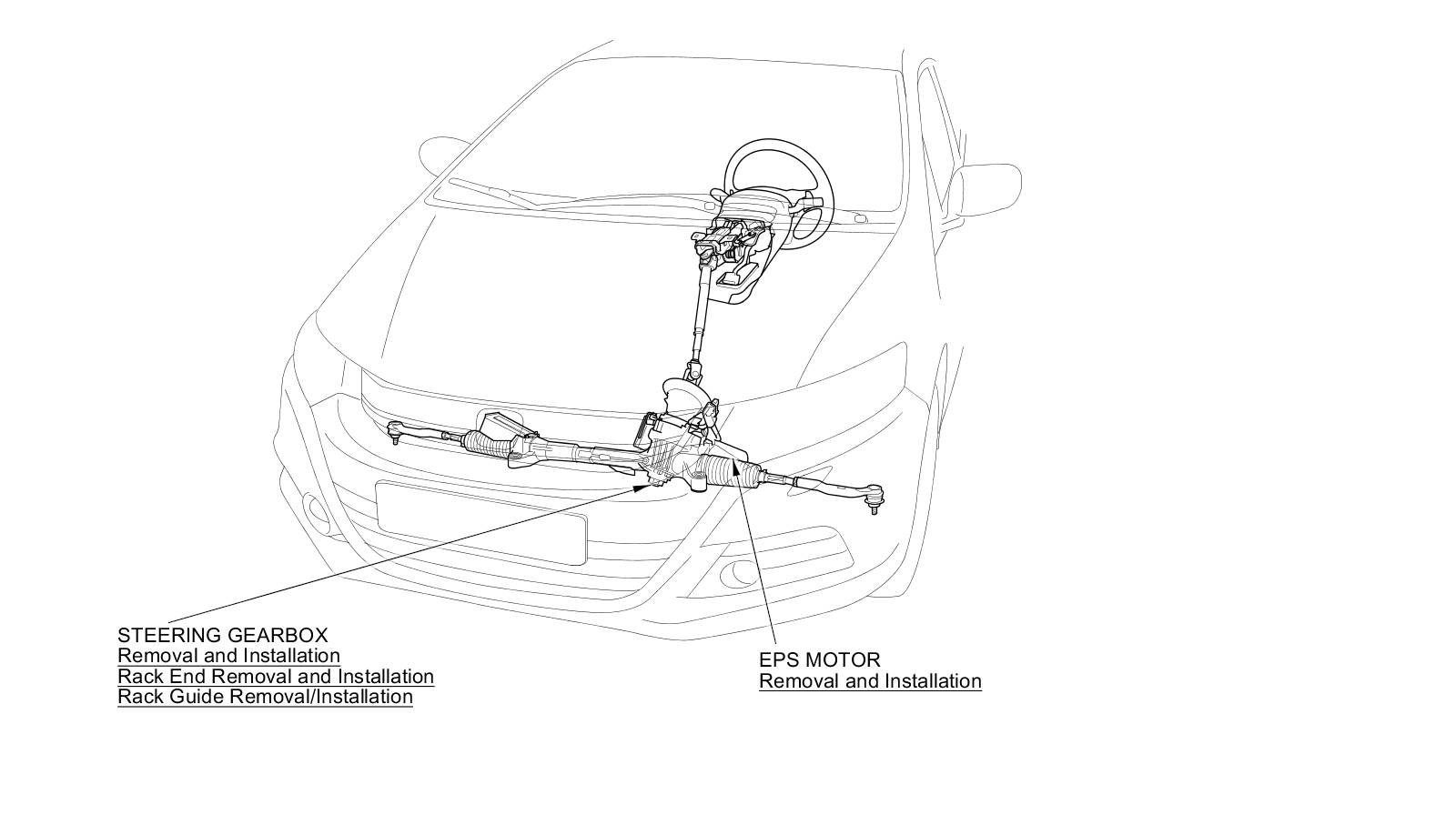 STEERING GEARBOX
Removal and Installation
Rack End Removal and Installation
Rack Guide Removal/Installation

EPS MOTOR
Removal and Installation