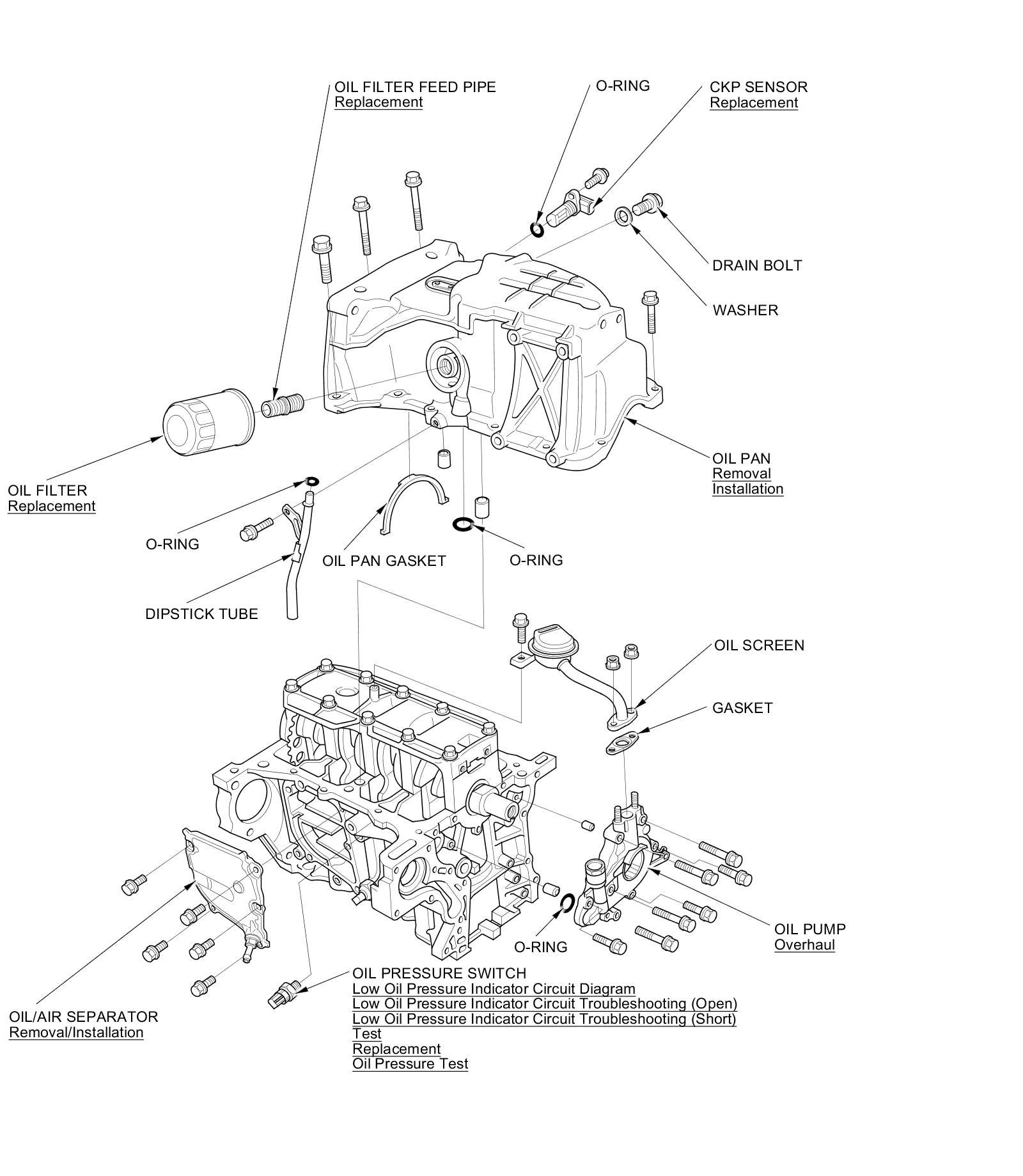 OIL FILTER FEED PIPE
Replacement

O-RING

CKP SENSOR
Replacement

DRAIN BOLT

WASHER

OIL PAN
Removal
Installation

OIL FILTER
Replacement

O-RING

OIL PAN GASKET

O-RING

DIPSTICK TUBE

OIL SCREEN

GASKET

OIL PUMP
Overhaul

O-RING

OIL PRESSURE SWITCH
Low Oil Pressure Indicator Circuit Diagram
Low Oil Pressure Indicator Circuit Troubleshooting (Open)
Low Oil Pressure Indicator Circuit Troubleshooting (Short)
Test
Replacement
Oil Pressure Test

OIL/AIR SEPARATOR
Removal/Installation