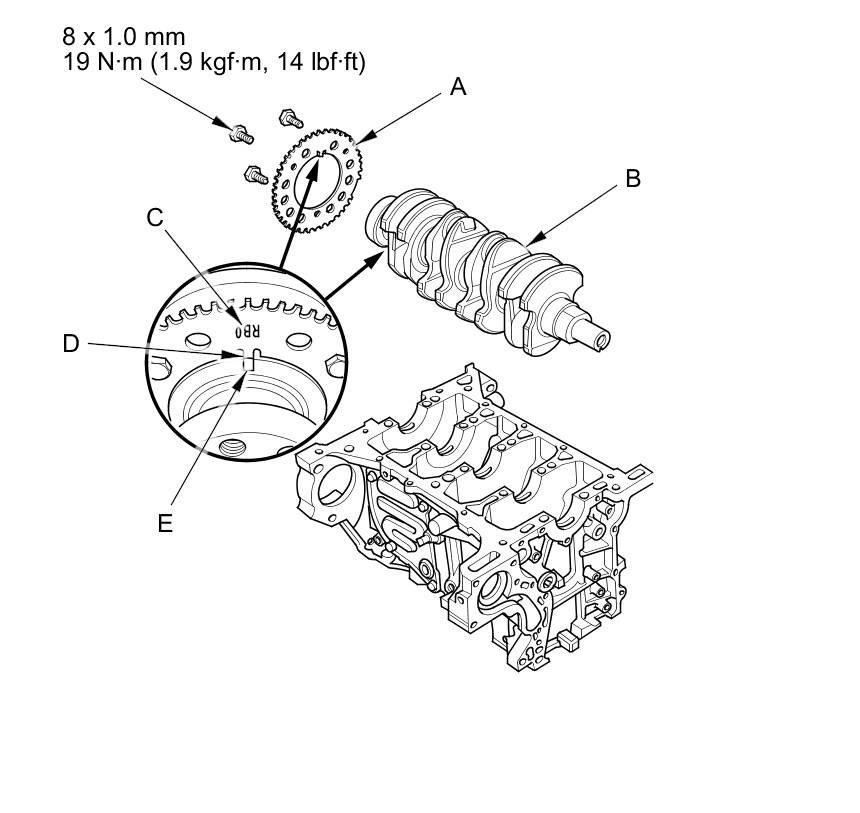 8 x 1.0 mm
19 N·m (1.9 kgf·m, 14 lbf·ft)

A

B

C

RB0

D

E