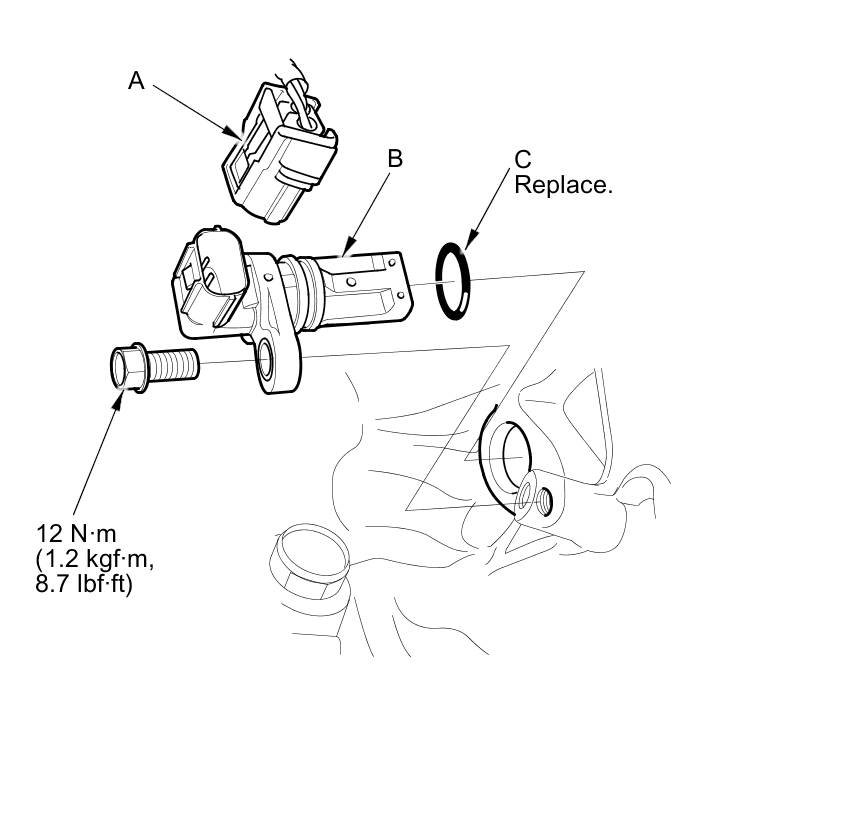 A

B

C
Replace.

12 N·m
(1.2 kgf·m,
8.7 lbf·ft)