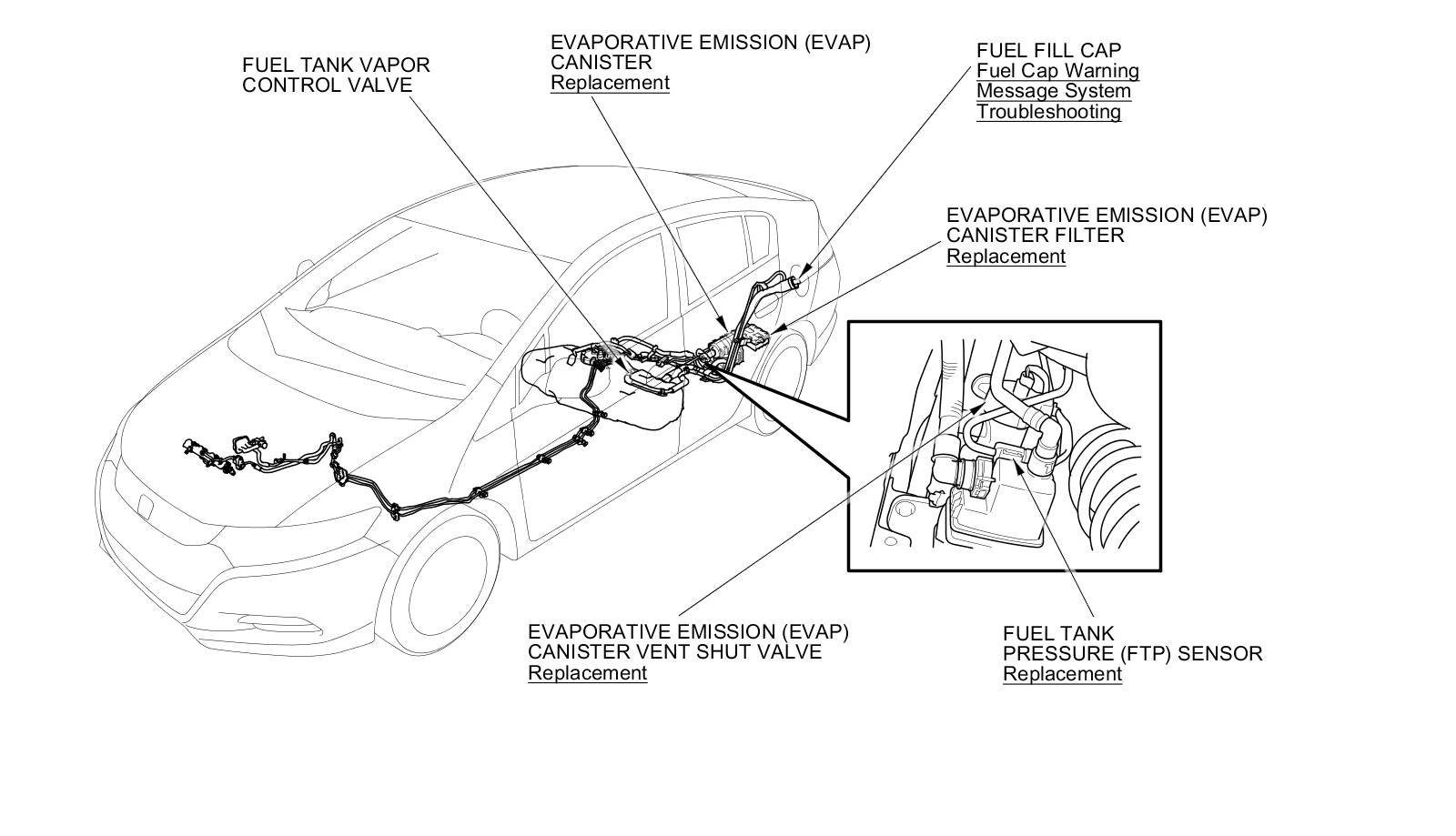 FUEL TANK VAPOR CONTROL VALVE

EVAPORATIVE EMISSION (EVAP) CANISTER
Replacement

FUEL FILL CAP
Fuel Cap Warning Message System Troubleshooting

EVAPORATIVE EMISSION (EVAP) CANISTER FILTER
Replacement

EVAPORATIVE EMISSION (EVAP) CANISTER VENT SHUT VALVE
Replacement

FUEL TANK PRESSURE (FTP) SENSOR
Replacement