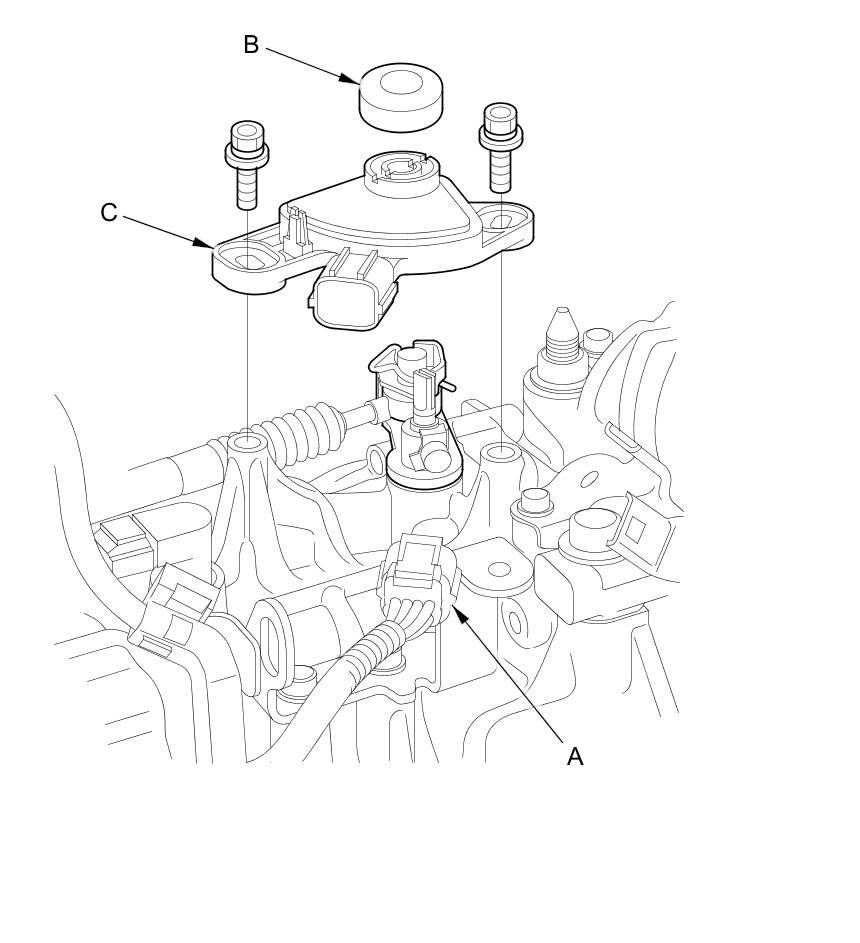 B
C
A