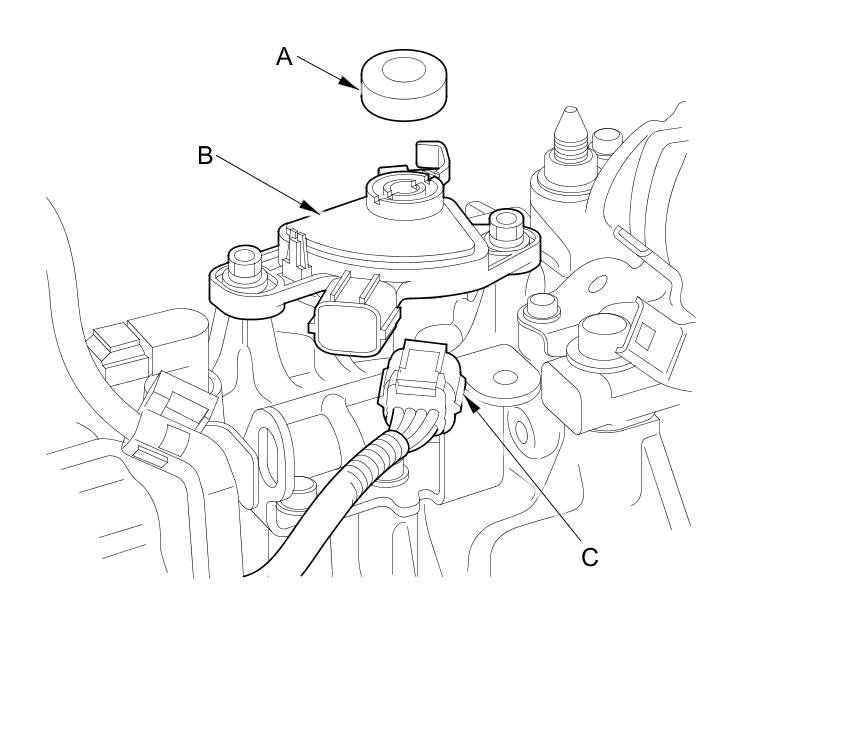 A
B
C